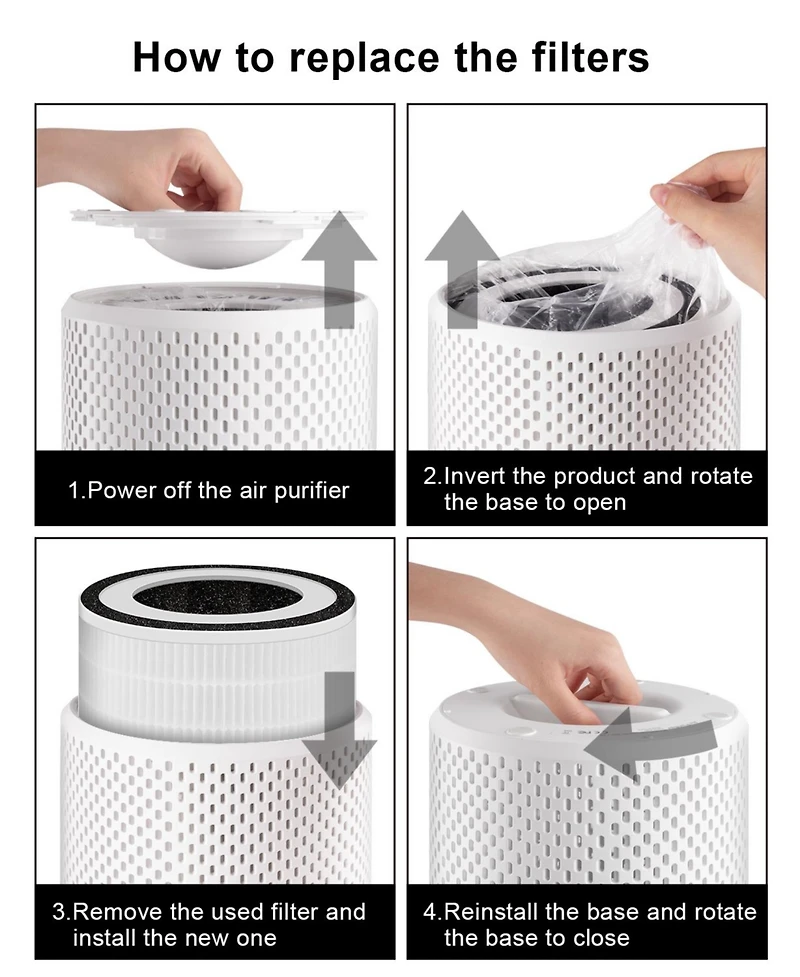 How to replace the filters

1.Power off the air purifier

2.Invert the product and rotate the base to open

3.Remove the used filter and install the new one

4.Reinstall the base and rotate the base to close