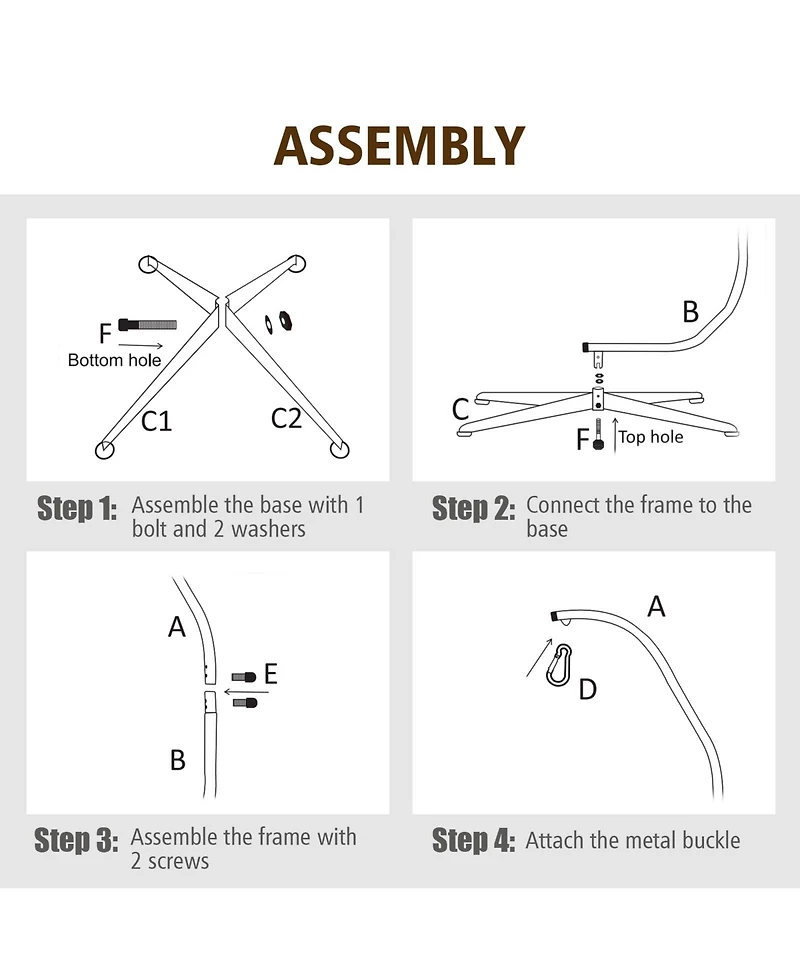 ASSEMBLY

F
Bottom hole
C1
C2

Step 1: Assemble the base with 1 bolt and 2 washers

B
C
F
Top hole

Step 2: Connect the frame to the base

A
E
B

Step 3: Assemble the frame with 2 screws

A
D

Step 4: Attach the metal buckle