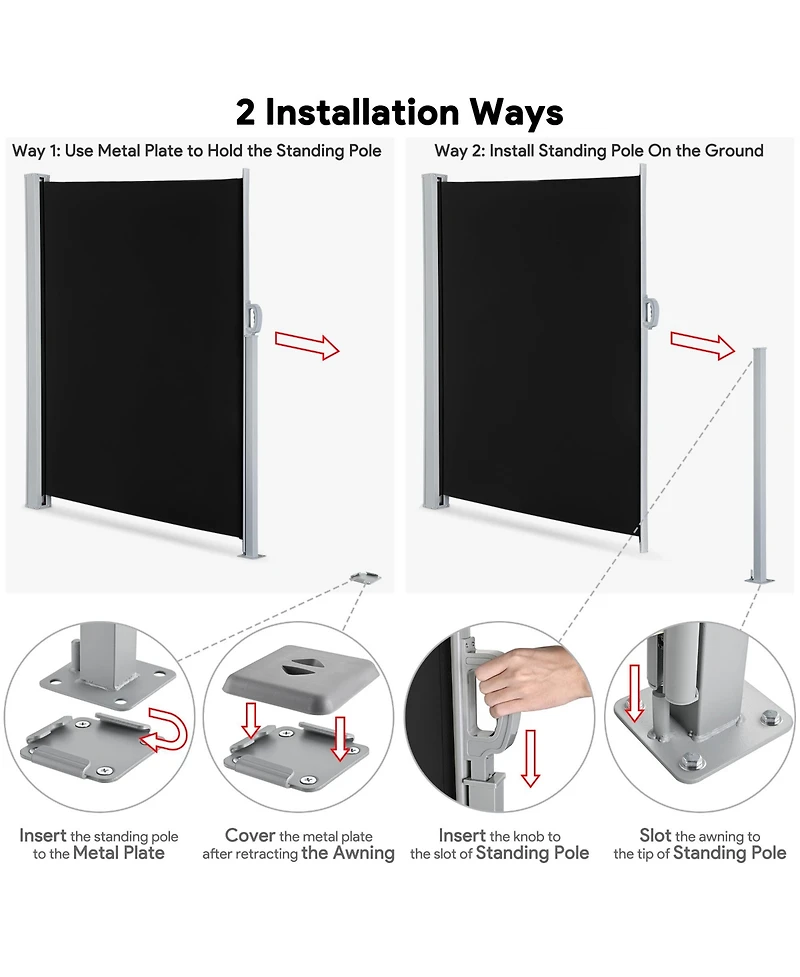 2 Installation Ways

Way 1: Use Metal Plate to Hold the Standing Pole

Way 2: Install Standing Pole On the Ground

Insert the standing pole to the Metal Plate

Cover the metal plate after retracting the Awning

Insert the knob to the slot of Standing Pole

Slot the awning to the tip of Standing Pole