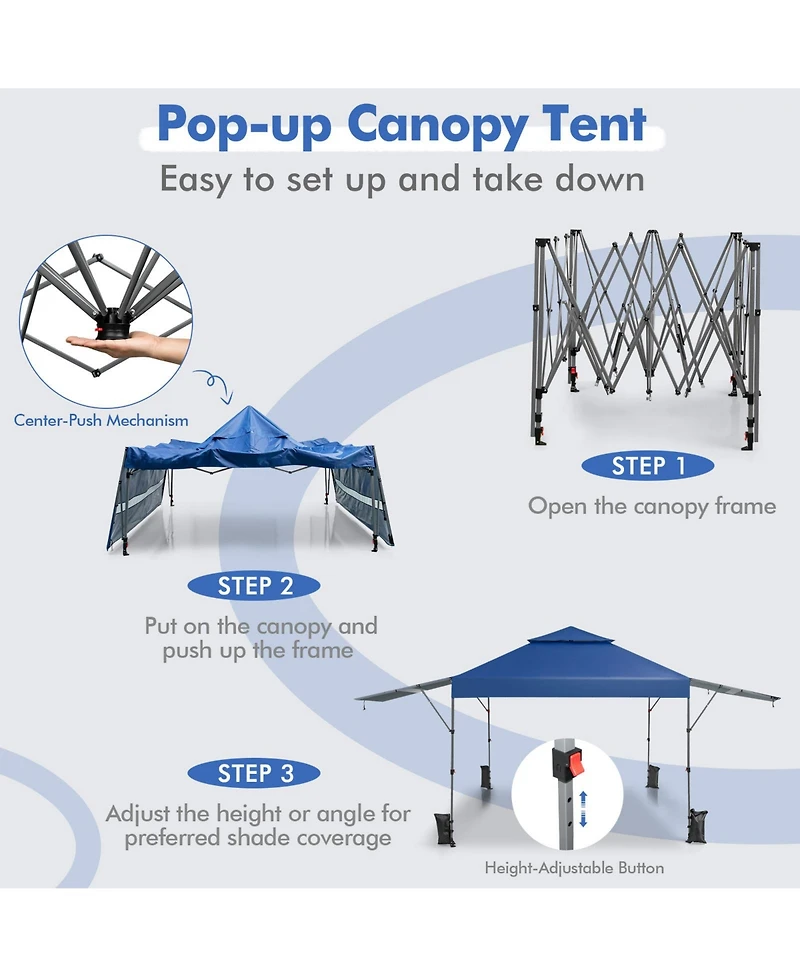 Pop-up Canopy Tent
Easy to set up and take down

Center-Push Mechanism

STEP 1
Open the canopy frame

STEP 2
Put on the canopy and push up the frame

STEP 3
Adjust the height or angle for preferred shade coverage

Height-Adjustable Button