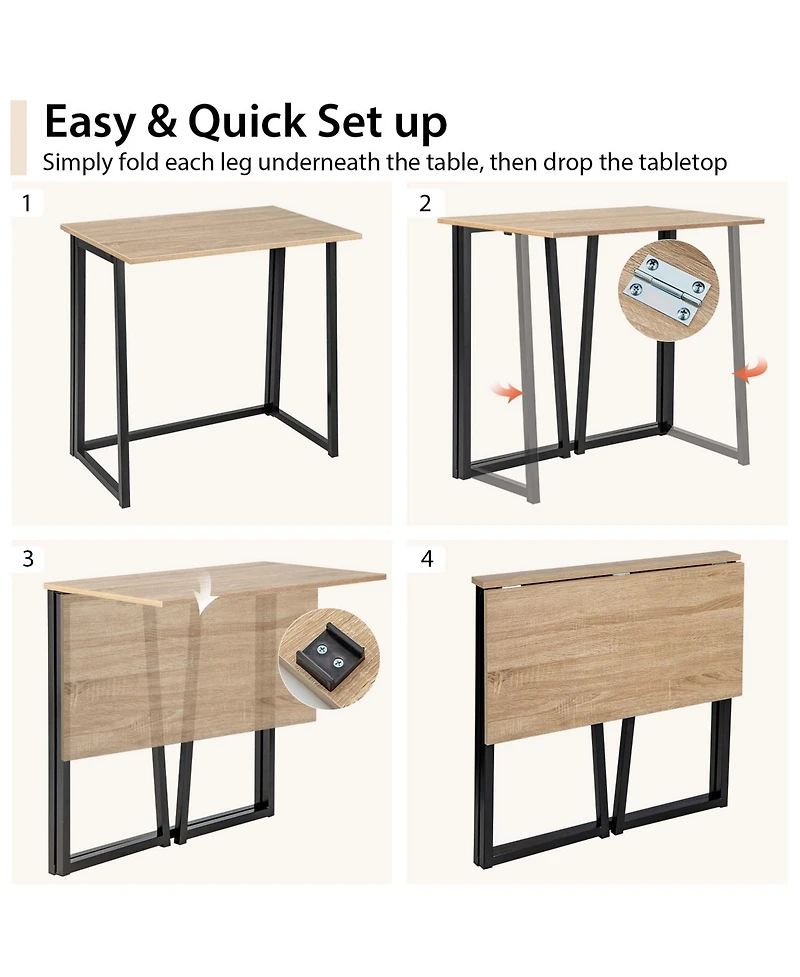 Easy & Quick Set up
Simply fold each leg underneath the table, then drop the tabletop

1

2

3

4