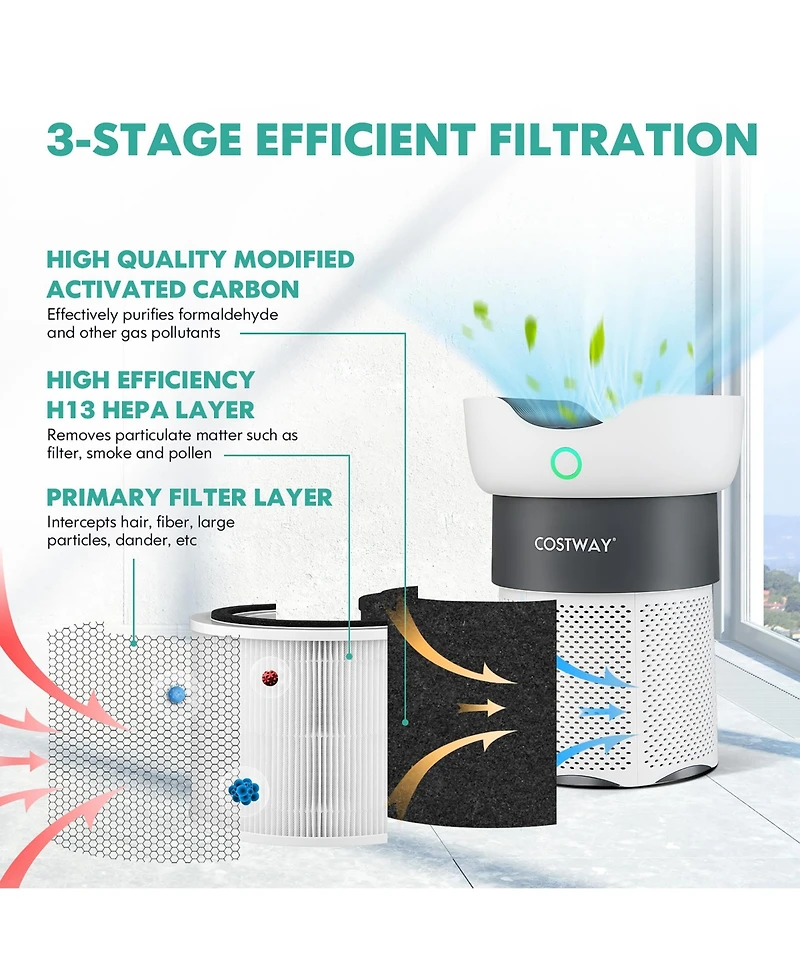 3-STAGE EFFICIENT FILTRATION

HIGH QUALITY MODIFIED ACTIVATED CARBON

Effectively purifies formaldehyde and other gas pollutants

HIGH EFFICIENCY H13 HEPA LAYER

Removes particulate matter such as filter, smoke and pollen

PRIMARY FILTER LAYER

Intercepts hair, fiber, large particles, dander, etc

COSTWAY®