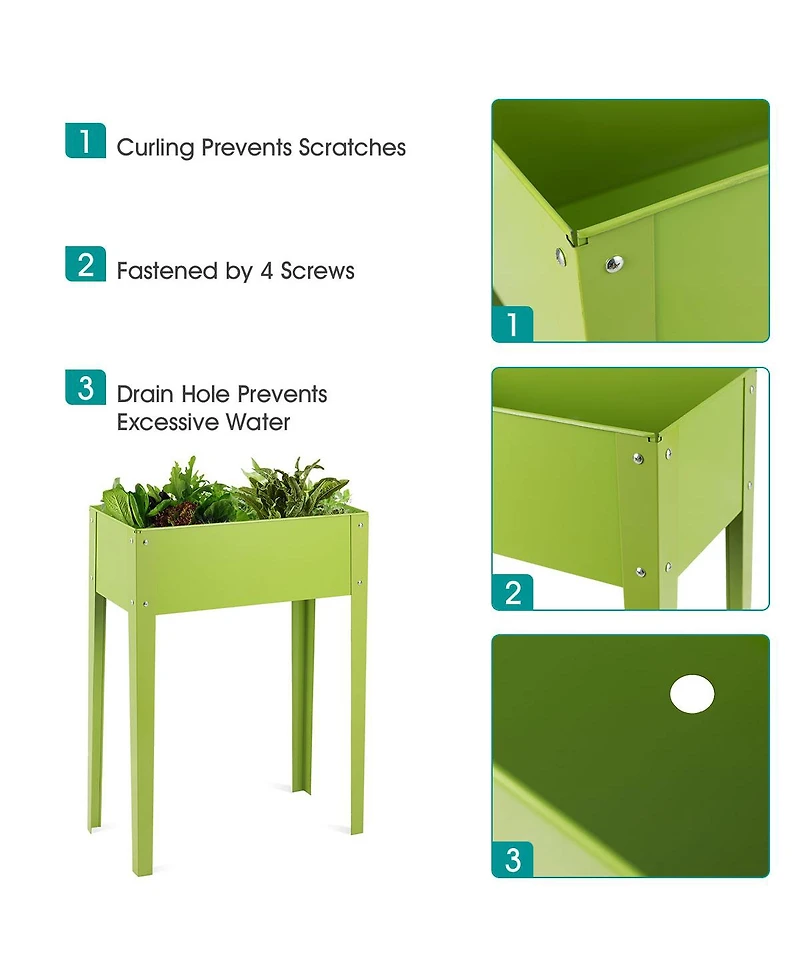 1 Curling Prevents Scratches

2 Fastened by 4 Screws

3 Drain Hole Prevents Excessive Water

1

2

3