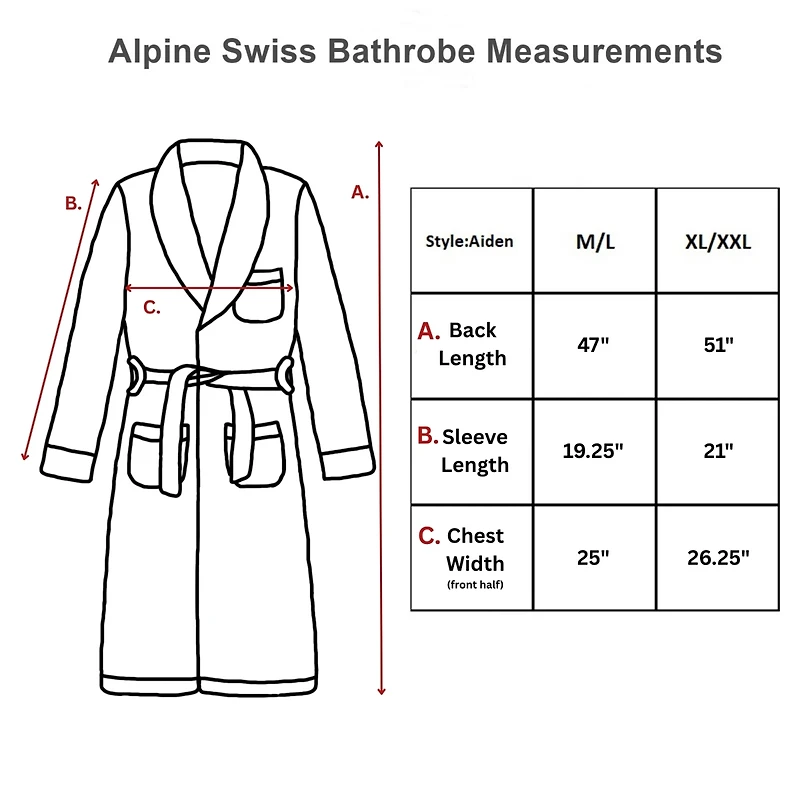 Alpine Swiss Bathrobe Measurements

B.

A.

C.

| Style:Aiden | M/L | XL/XXL |
|---|---|---|
| A. Back Length | 47" | 51" |
| B. Sleeve Length | 19.25" | 21" |
| C. Chest Width (front half) | 25" | 26.25" |