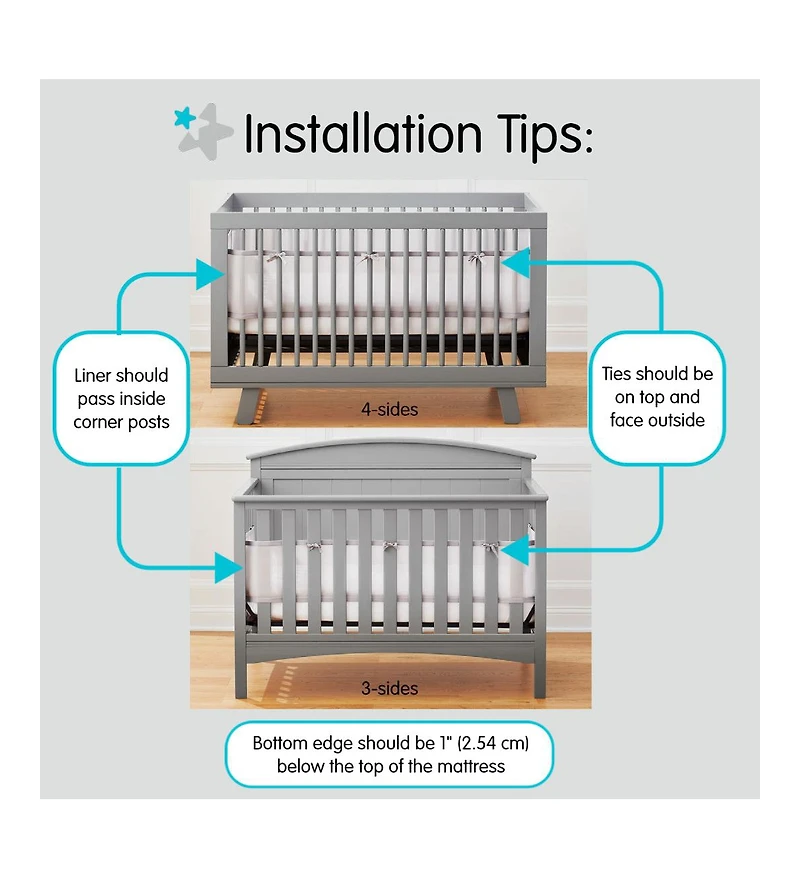 Installation Tips:

Liner should pass inside corner posts

4-sides

Ties should be on top and face outside

3-sides

Bottom edge should be 1" (2.54 cm) below the top of the mattress