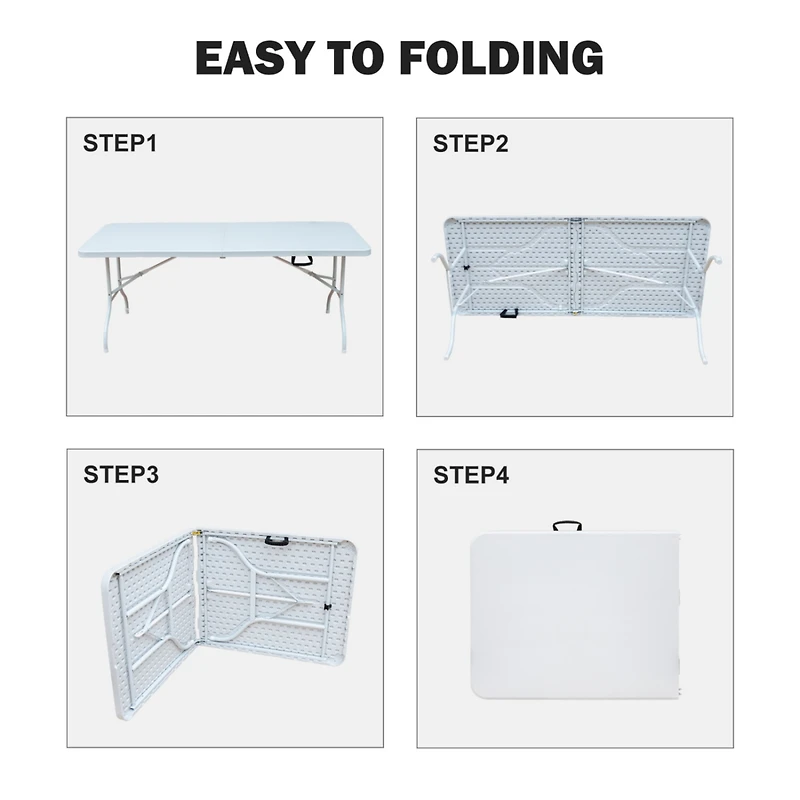 EASY TO FOLDING

STEP1

STEP2

STEP3

STEP4