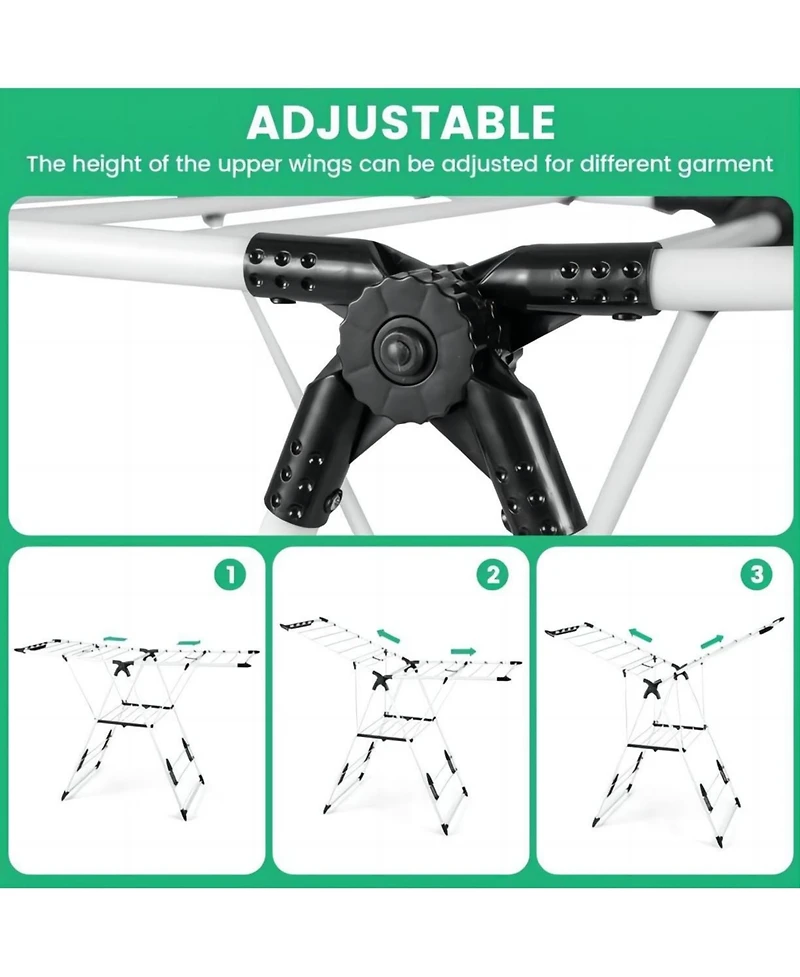 ADJUSTABLE

The height of the upper wings can be adjusted for different garment

1

2

3