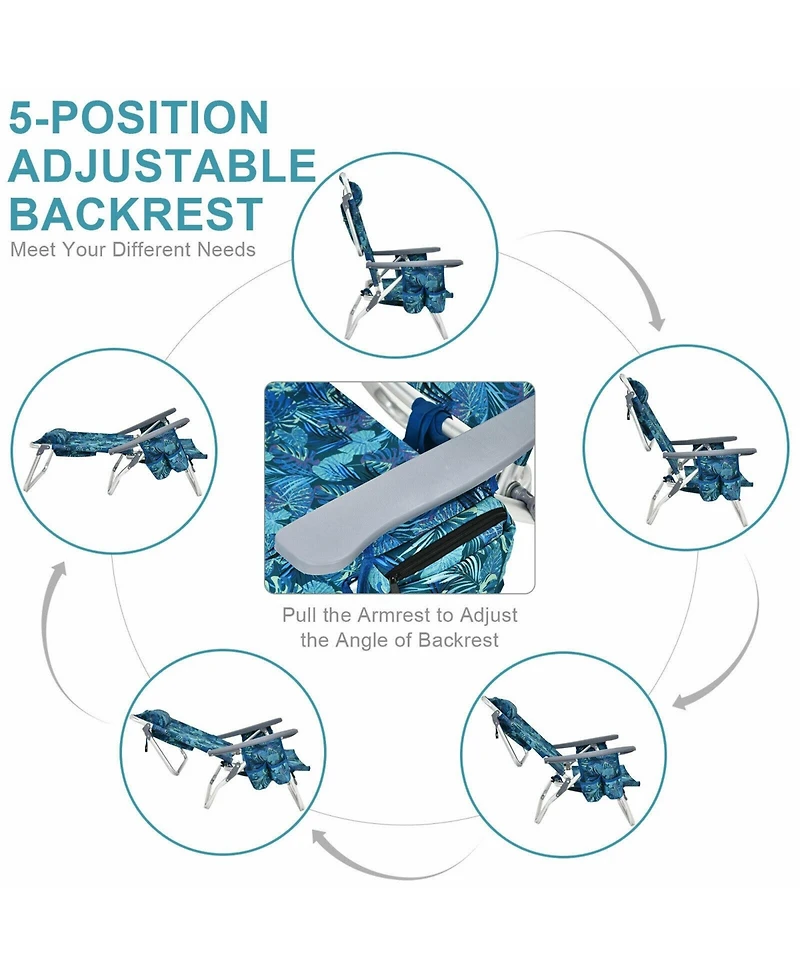 5-POSITION ADJUSTABLE BACKREST
Meet Your Different Needs

Pull the Armrest to Adjust the Angle of Backrest