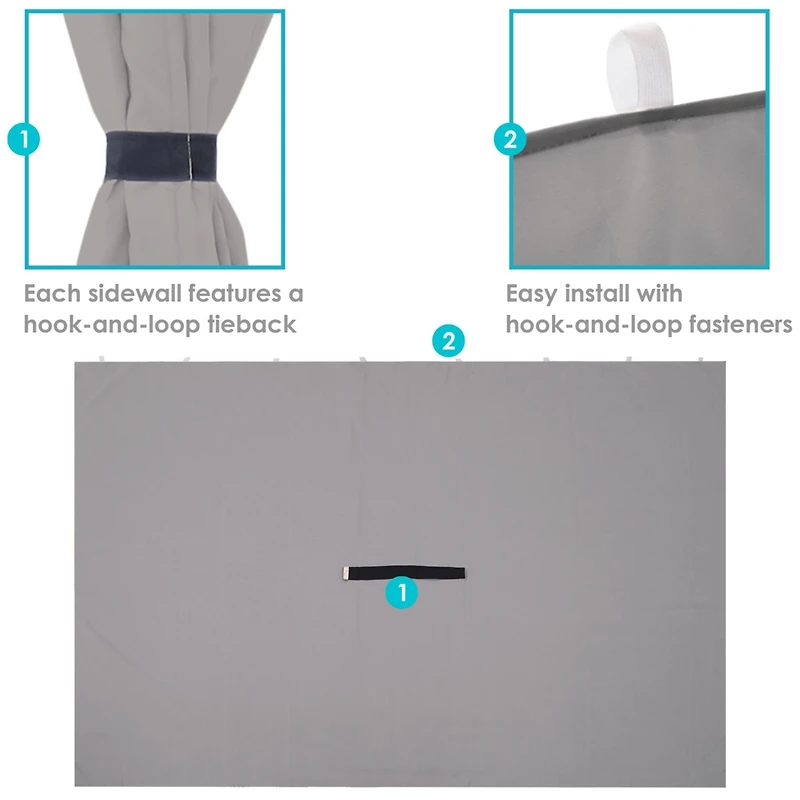 1

Each sidewall features a hook-and-loop tieback

2

Easy install with hook-and-loop fasteners

2

1