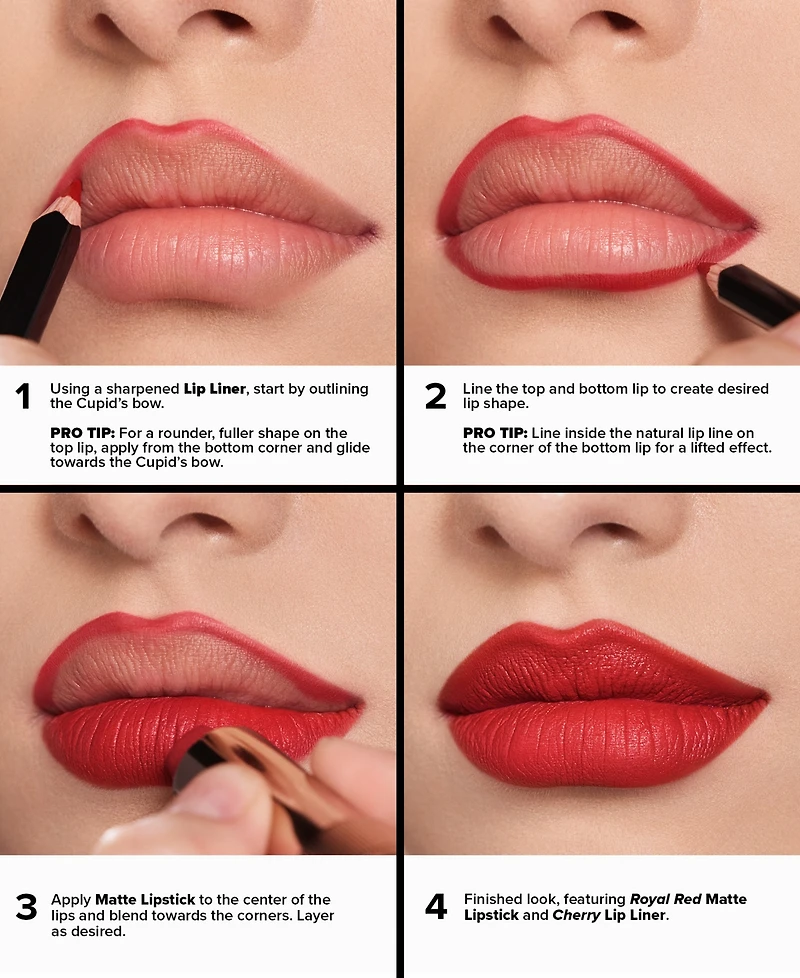 1 Using a sharpened Lip Liner, start by outlining the Cupid's bow.

PRO TIP: For a rounder, fuller shape on the top lip, apply from the bottom corner and glide towards the Cupid's bow.

2 Line the top and bottom lip to create desired lip shape.

PRO TIP: Line inside the natural lip line on the corner of the bottom lip for a lifted effect.

3 Apply Matte Lipstick to the center of the lips and blend towards the corners. Layer as desired.

4 Finished look, featuring Royal Red Matte Lipstick and Cherry Lip Liner.