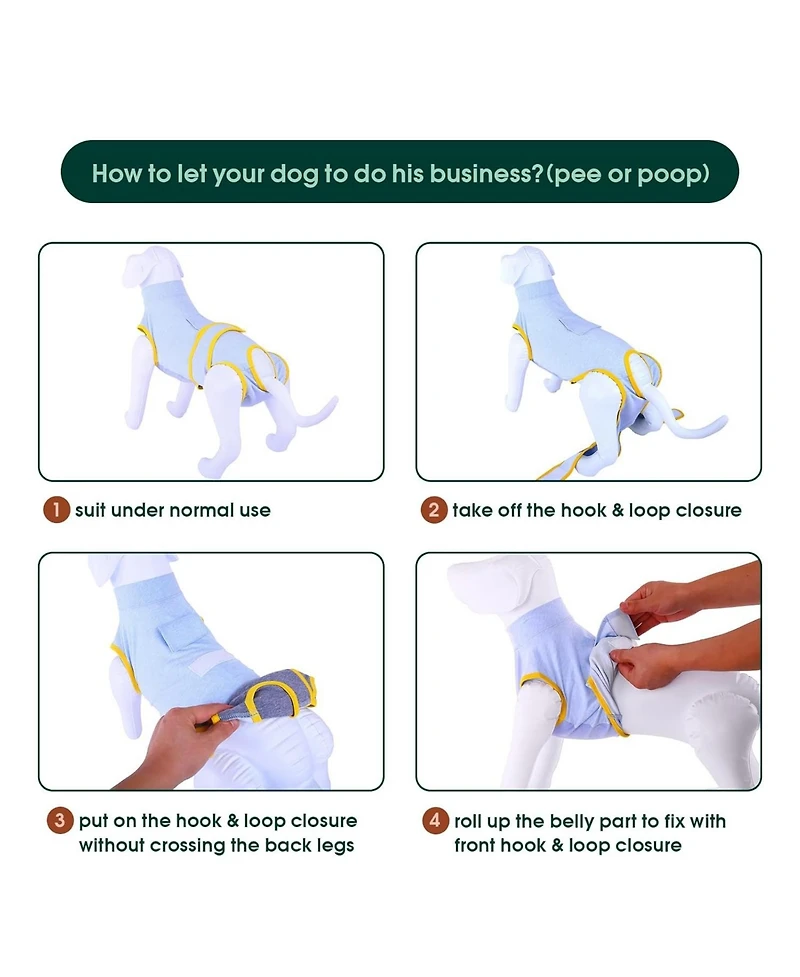 How to let your dog to do his business?(pee or poop)

1 suit under normal use

2 take off the hook & loop closure

3 put on the hook & loop closure without crossing the back legs

4 roll up the belly part to fix with front hook & loop closure