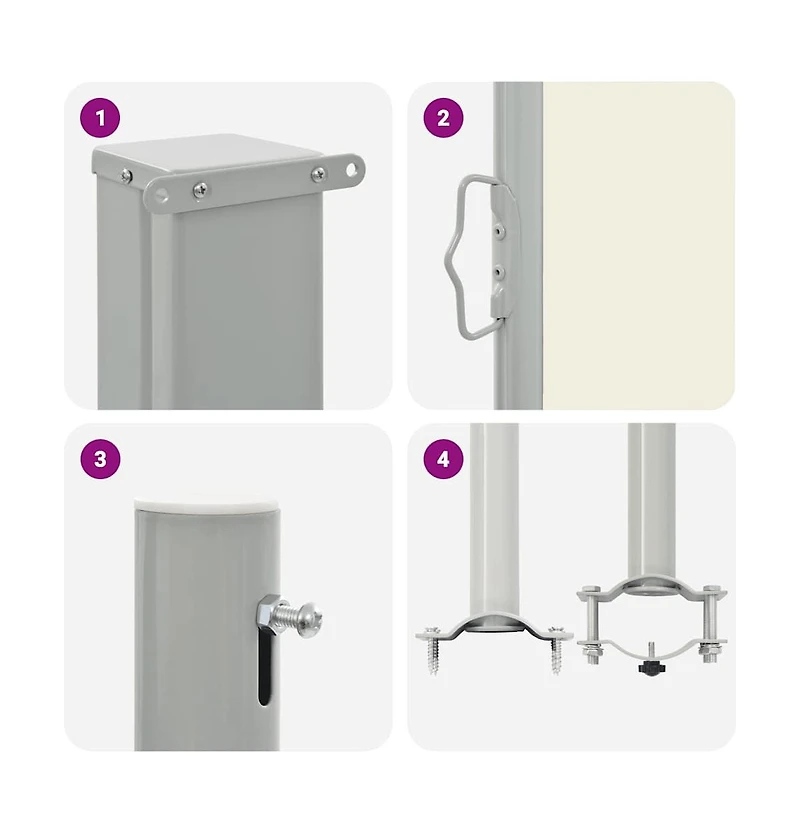 1

2

3

4