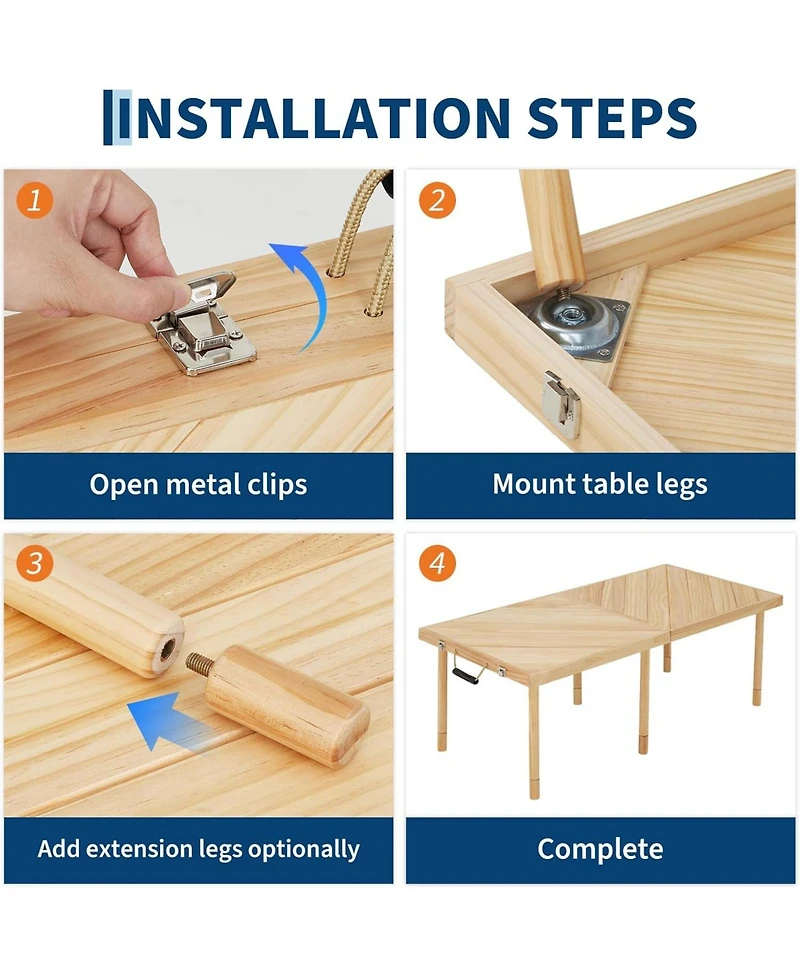 INSTALLATION STEPS

1

Open metal clips

2

Mount table legs

3

Add extension legs optionally

4

Complete