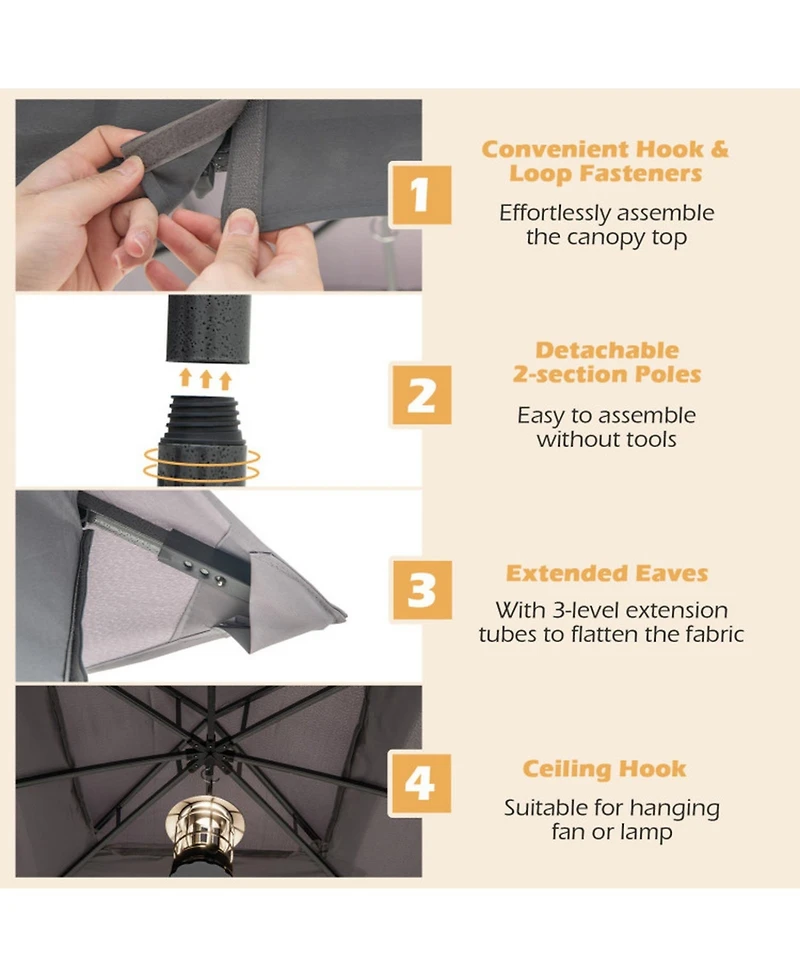 1

Convenient Hook & Loop Fasteners

Effortlessly assemble the canopy top

2

Detachable 2-section Poles

Easy to assemble without tools

3

Extended Eaves

With 3-level extension tubes to flatten the fabric

4

Ceiling Hook

Suitable for hanging fan or lamp