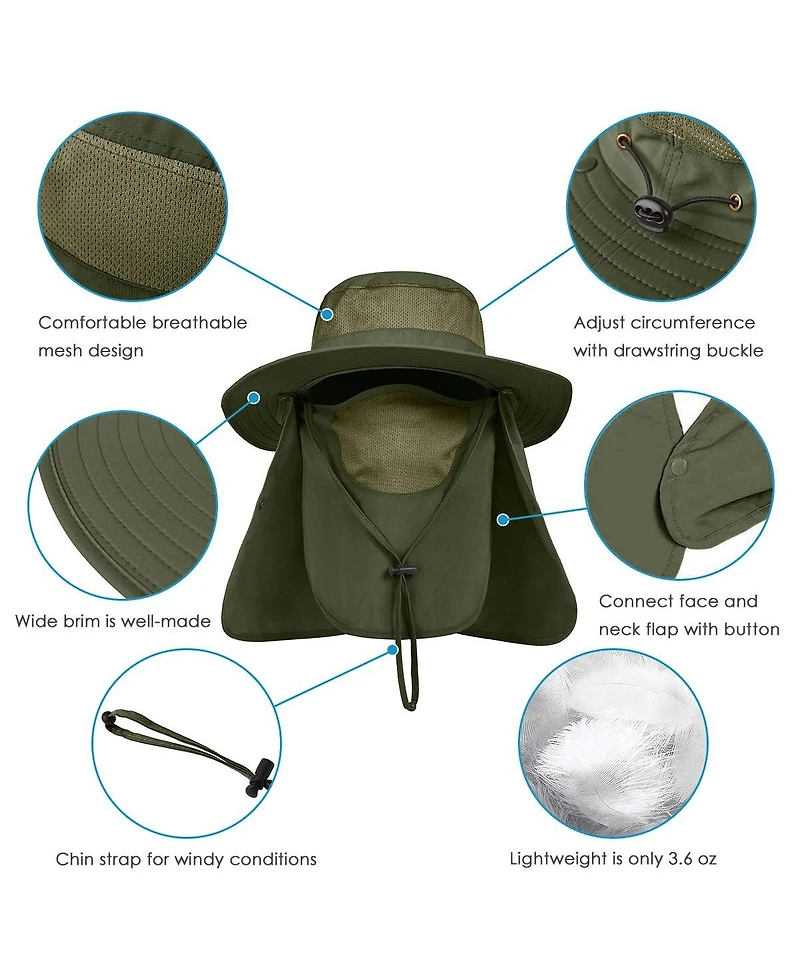 Comfortable breathable mesh design

Adjust circumference with drawstring buckle

Wide brim is well-made

Connect face and neck flap with button

Chin strap for windy conditions

Lightweight is only 3.6 oz