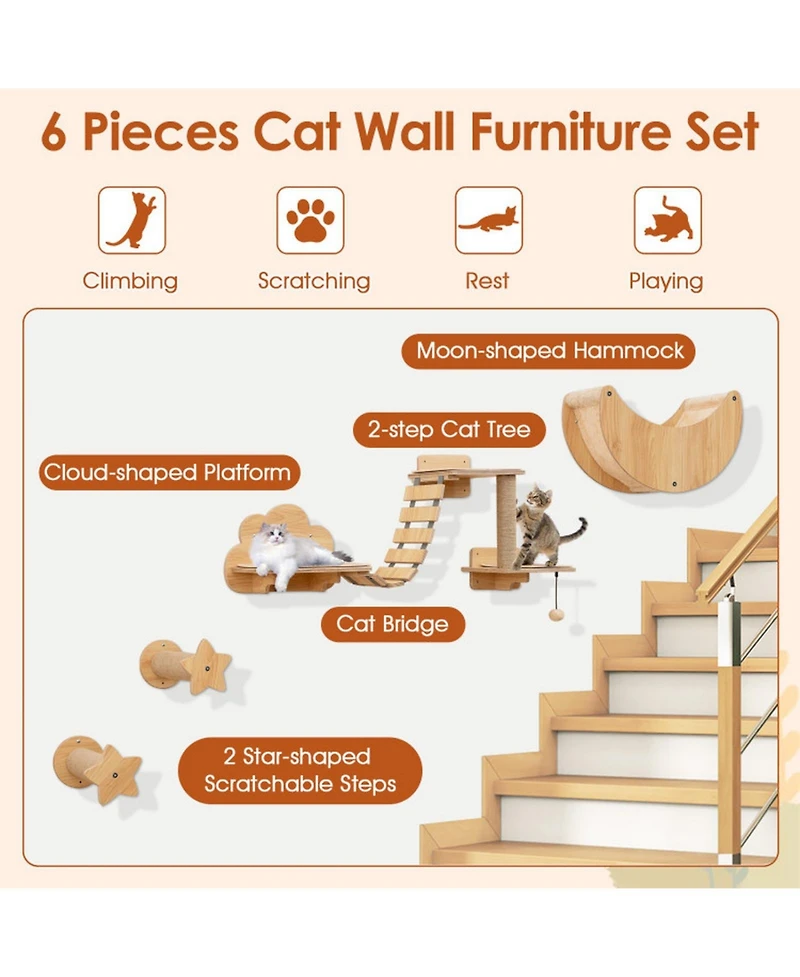 6 Pieces Cat Wall Furniture Set

Climbing

Scratching

Rest

Playing

Moon-shaped Hammock

2-step Cat Tree

Cloud-shaped Platform

Cat Bridge

2 Star-shaped Scratchable Steps