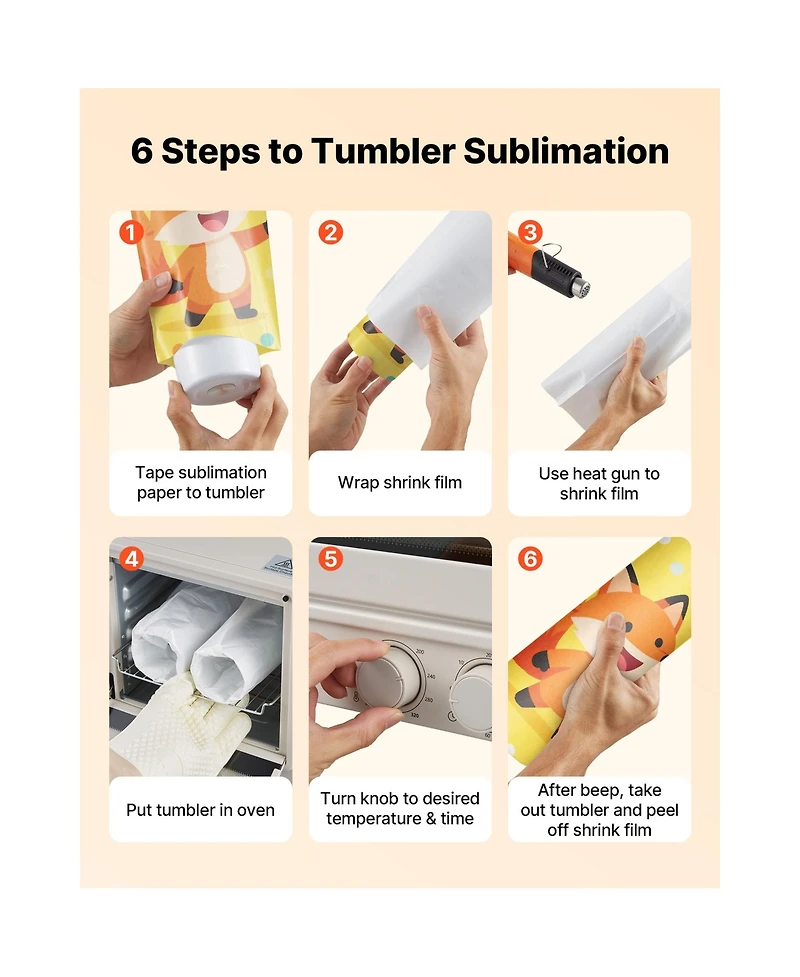 6 Steps to Tumbler Sublimation

1

Tape sublimation paper to tumbler

2

Wrap shrink film

3

Use heat gun to shrink film

4

Put tumbler in oven

5

200
240
280
320

Turn knob to desired temperature & time

6

After beep, take out tumbler and peel off shrink film