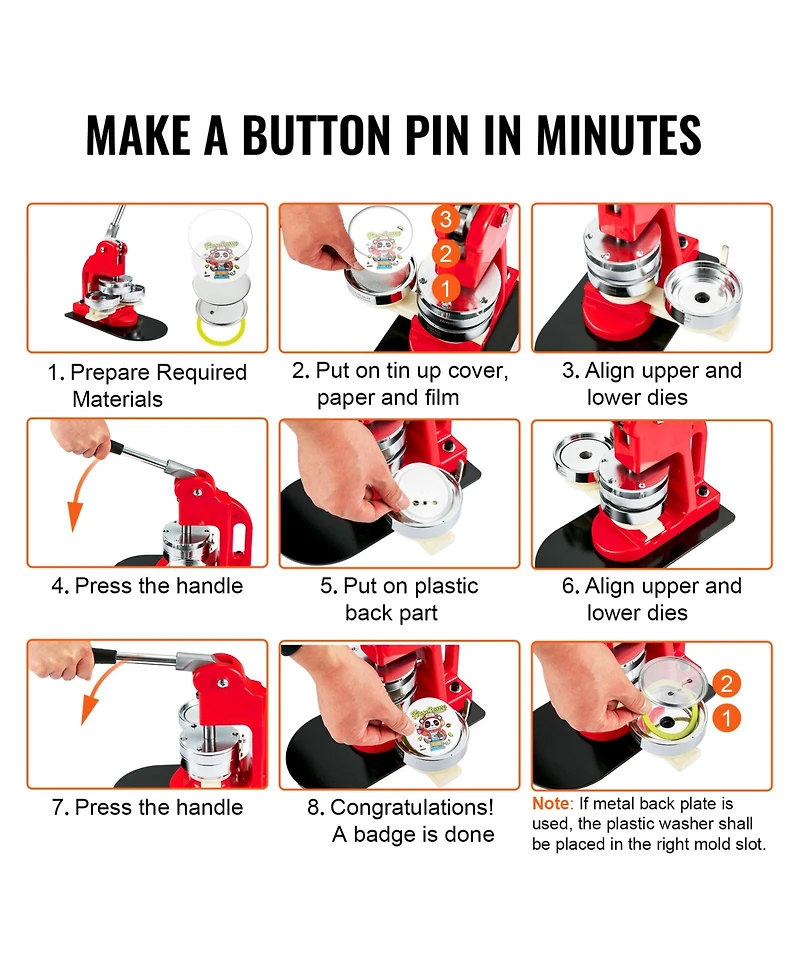 MAKE A BUTTON PIN IN MINUTES

1. Prepare Required Materials

3
2
1

2. Put on tin up cover, paper and film

3. Align upper and lower dies

4. Press the handle

5. Put on plastic back part

6. Align upper and lower dies

7. Press the handle

8. Congratulations! A badge is done

2
1

Note: If metal back plate is used, the plastic washer shall be placed in the right mold slot.