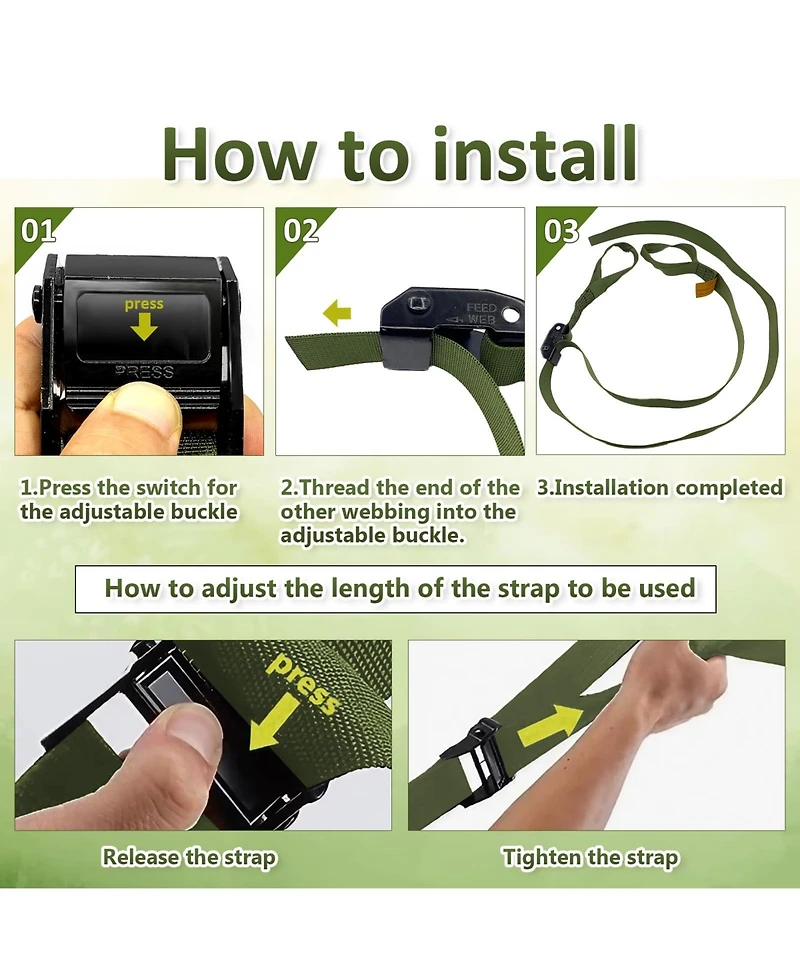 How to install

01

press

PRESS

02

FEED WEB

03

1.Press the switch for the adjustable buckle

2.Thread the end of the other webbing into the adjustable buckle.

3.Installation completed

How to adjust the length of the strap to be used

press

Release the strap

Tighten the strap