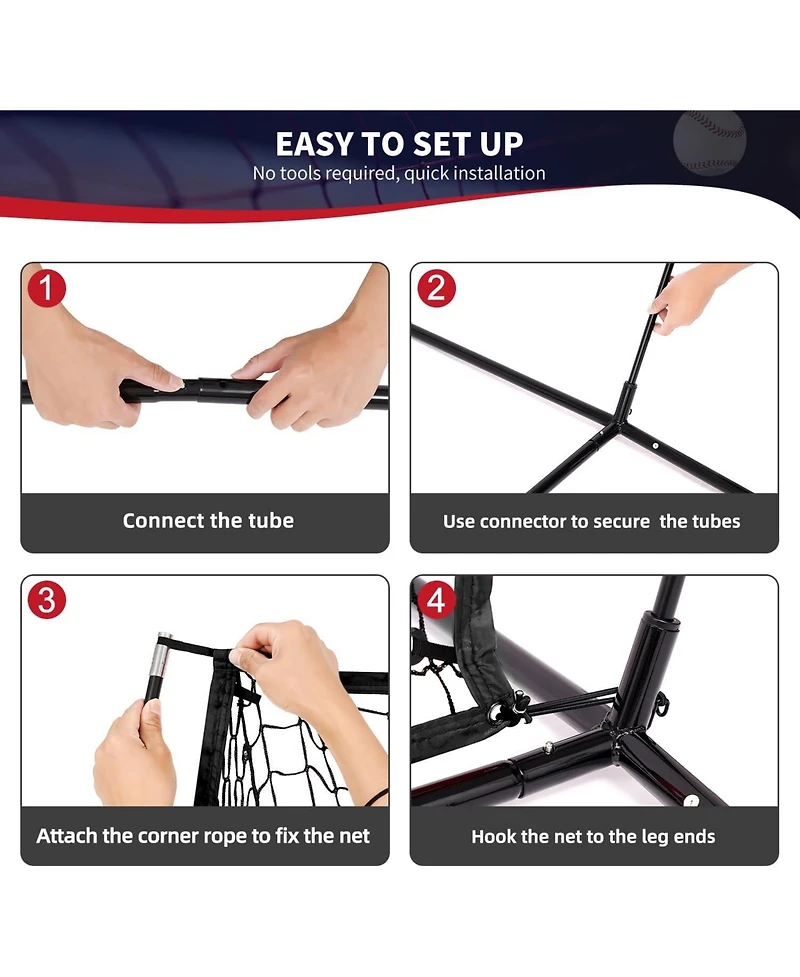 EASY TO SET UP
No tools required, quick installation

1
Connect the tube

2
Use connector to secure the tubes

3
Attach the corner rope to fix the net

4
Hook the net to the leg ends