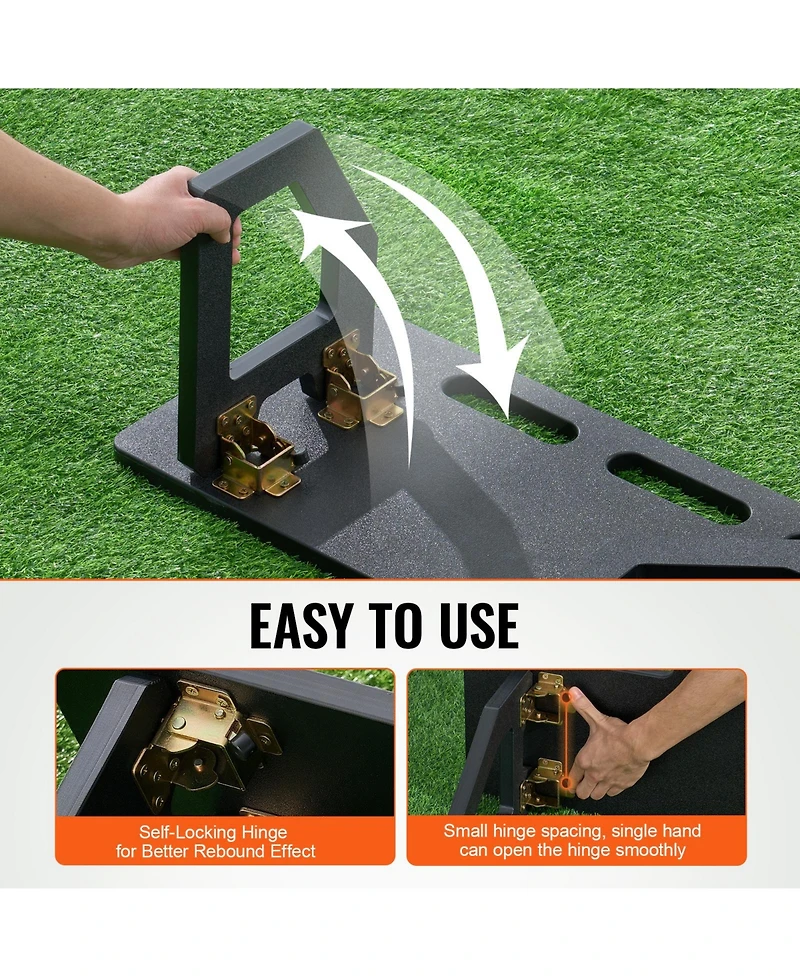 EASY TO USE

Self-Locking Hinge for Better Rebound Effect

Small hinge spacing, single hand can open the hinge smoothly