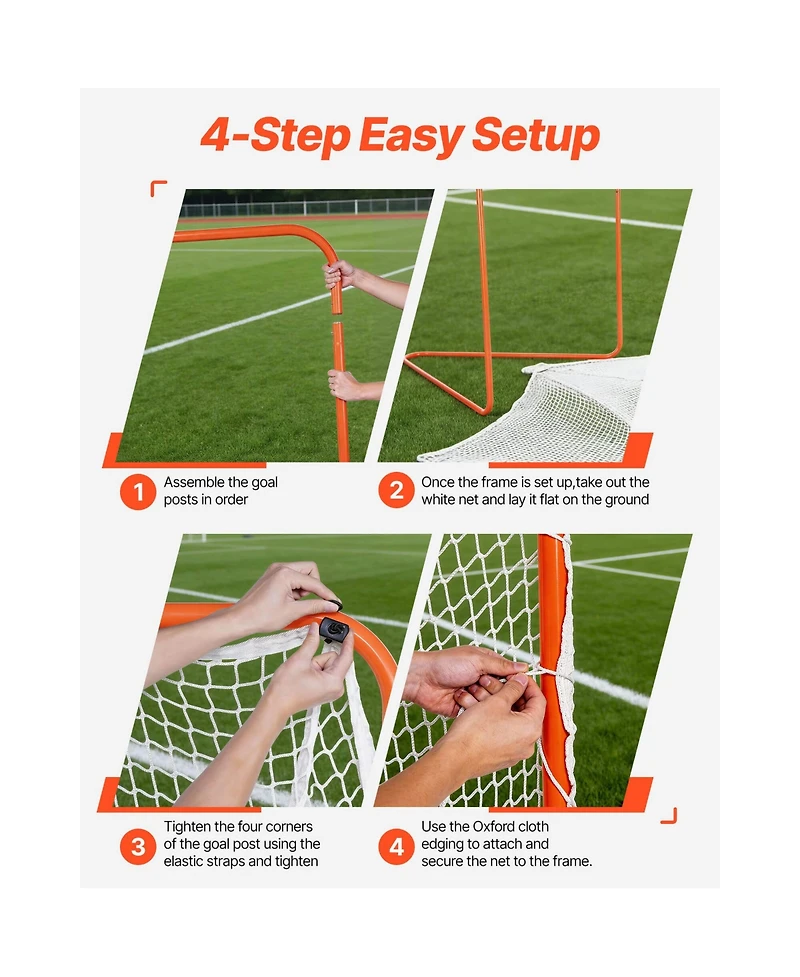 4-Step Easy Setup

1 Assemble the goal posts in order

2 Once the frame is set up,take out the white net and lay it flat on the ground

3 Tighten the four corners of the goal post using the elastic straps and tighten

4 Use the Oxford cloth edging to attach and secure the net to the frame.