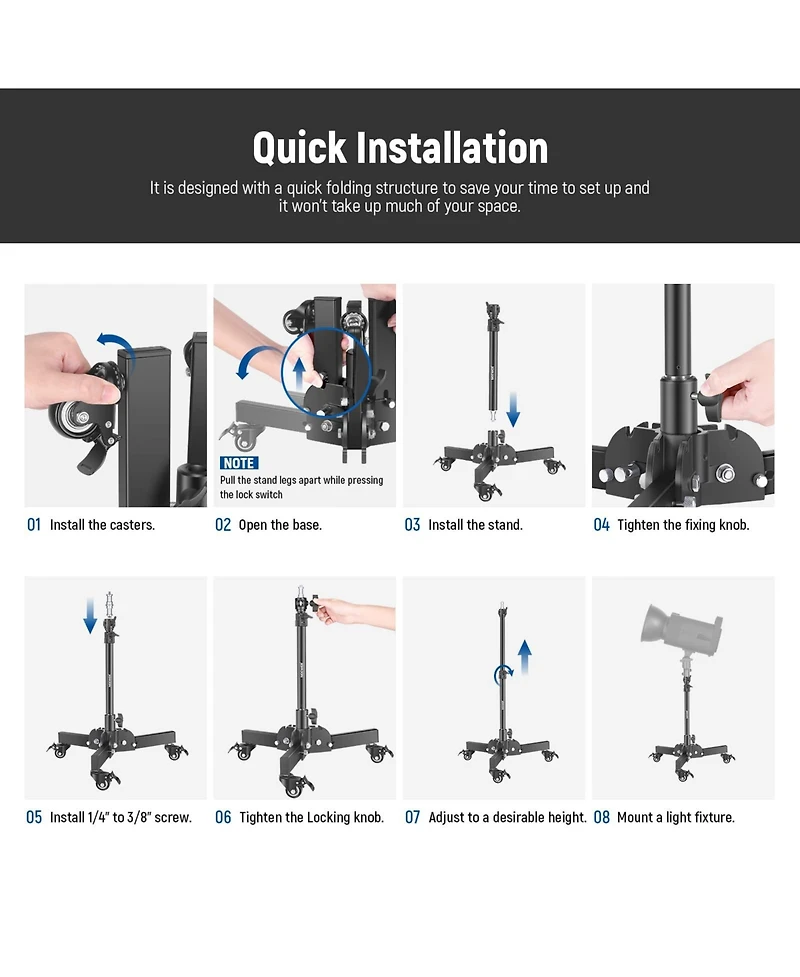 Quick Installation

It is designed with a quick folding structure to save your time to set up and it won't take up much of your space.

NOTE
Pull the stand legs apart while pressing the lock switch

01 Install the casters.

02 Open the base.

03 Install the stand.

04 Tighten the fixing knob.

05 Install 1/4" to 3/8" screw.

06 Tighten the Locking knob.

07 Adjust to a desirable height.

08 Mount a light fixture.