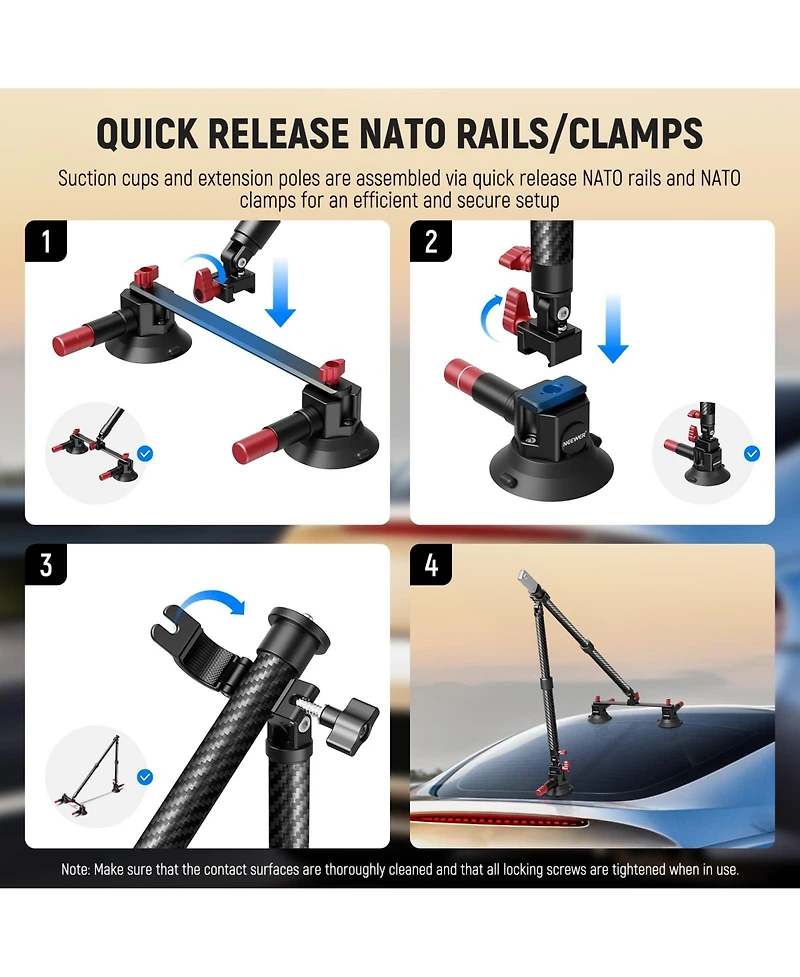 QUICK RELEASE NATO RAILS/CLAMPS

Suction cups and extension poles are assembled via quick release NATO rails and NATO clamps for an efficient and secure setup

1

2

NEEWER

3

4

Note: Make sure that the contact surfaces are thoroughly cleaned and that all locking screws are tightened when in use.