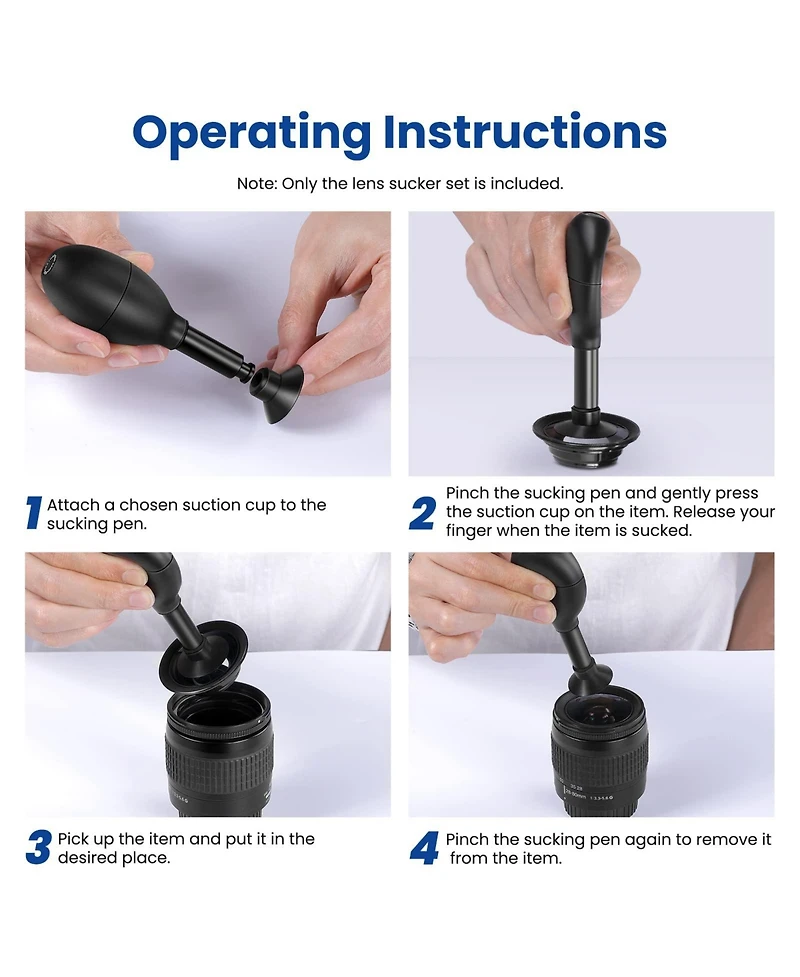 Operating Instructions

Note: Only the lens sucker set is included.

1 Attach a chosen suction cup to the sucking pen.

2 Pinch the sucking pen and gently press the suction cup on the item. Release your finger when the item is sucked.

3 Pick up the item and put it in the desired place.

4 Pinch the sucking pen again to remove it from the item.