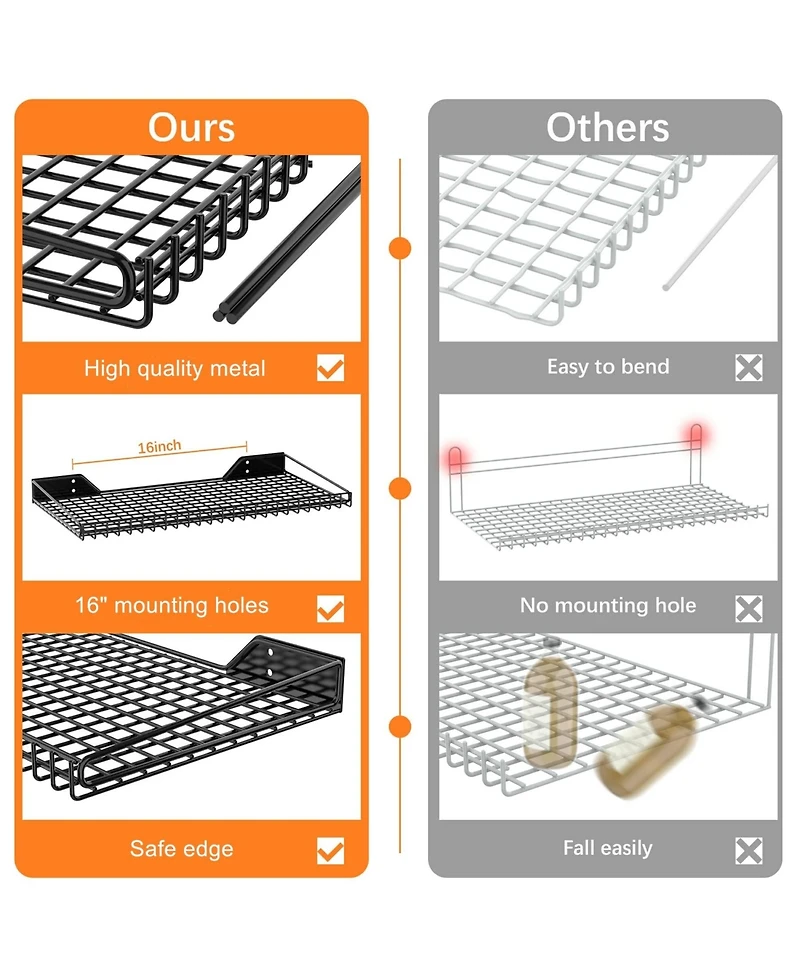 Ours

High quality metal

16inch

16" mounting holes

Safe edge

Others

Easy to bend

No mounting hole

Fall easily