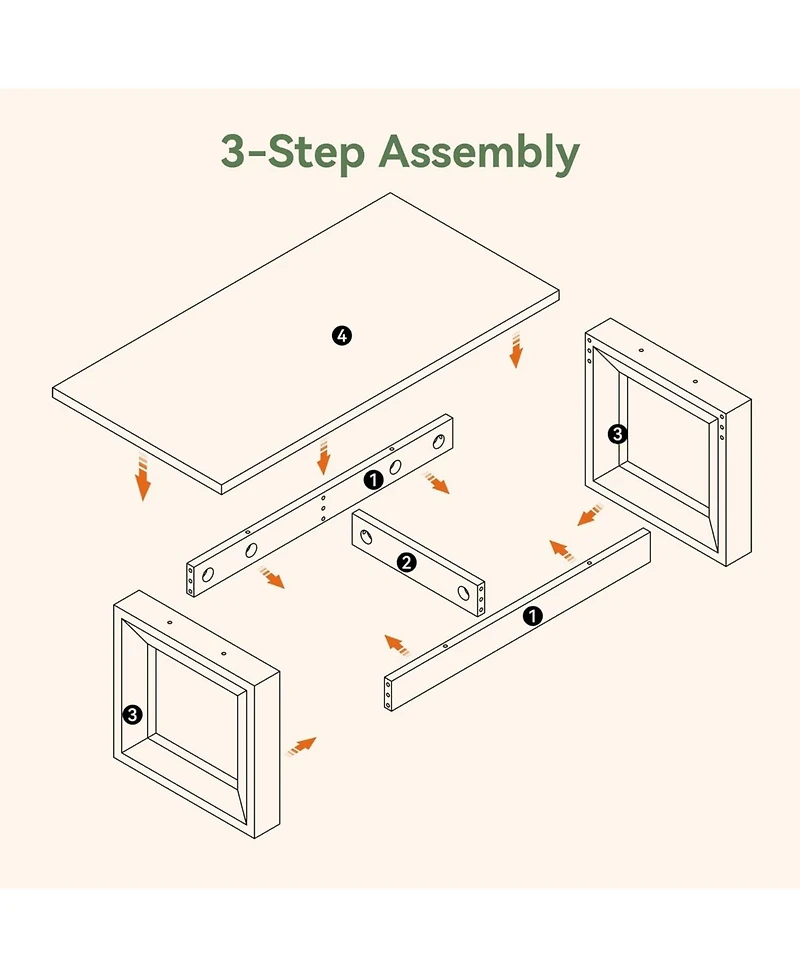 3-Step Assembly

4

3

1

2

1

3