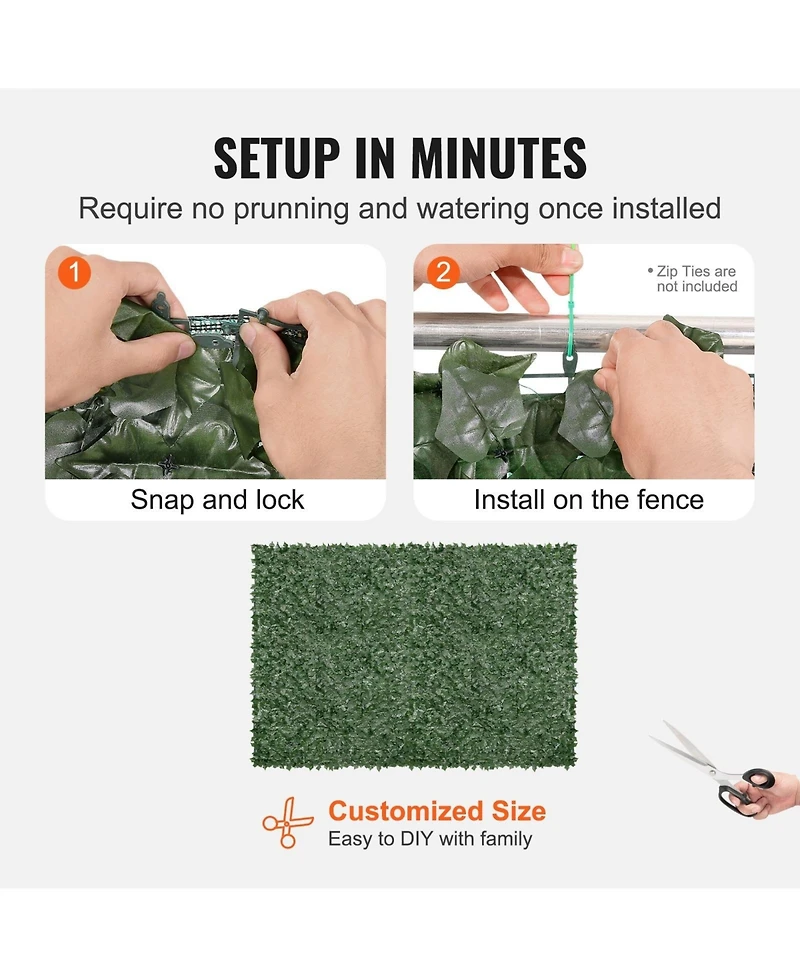 SETUP IN MINUTES

Require no prunning and watering once installed

1

Snap and lock

2

• Zip Ties are not included

Install on the fence

Customized Size

Easy to DIY with family