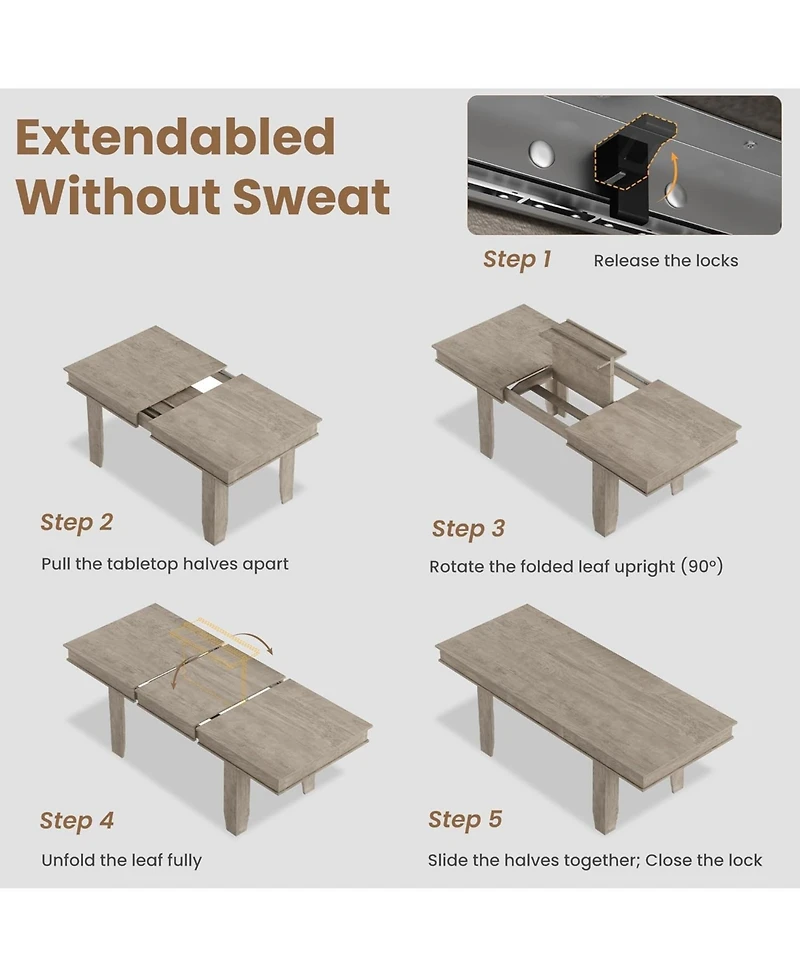 Extendabled Without Sweat

Step 1 Release the locks

Step 2
Pull the tabletop halves apart

Step 3
Rotate the folded leaf upright (90°)

Step 4
Unfold the leaf fully

Step 5
Slide the halves together; Close the lock