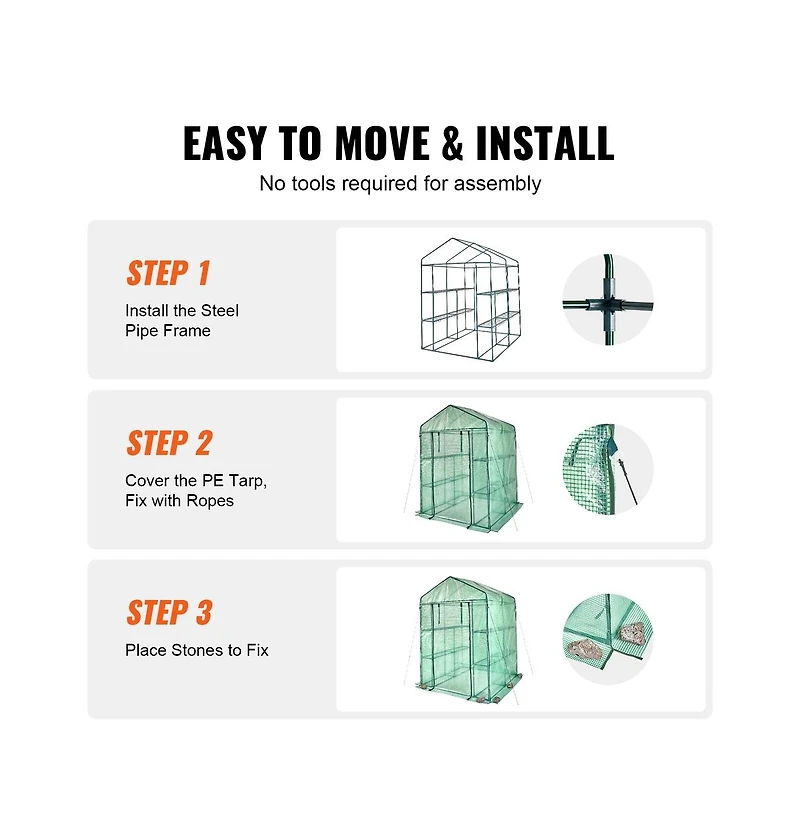 EASY TO MOVE & INSTALL
No tools required for assembly

STEP 1
Install the Steel Pipe Frame

STEP 2
Cover the PE Tarp, Fix with Ropes

STEP 3
Place Stones to Fix