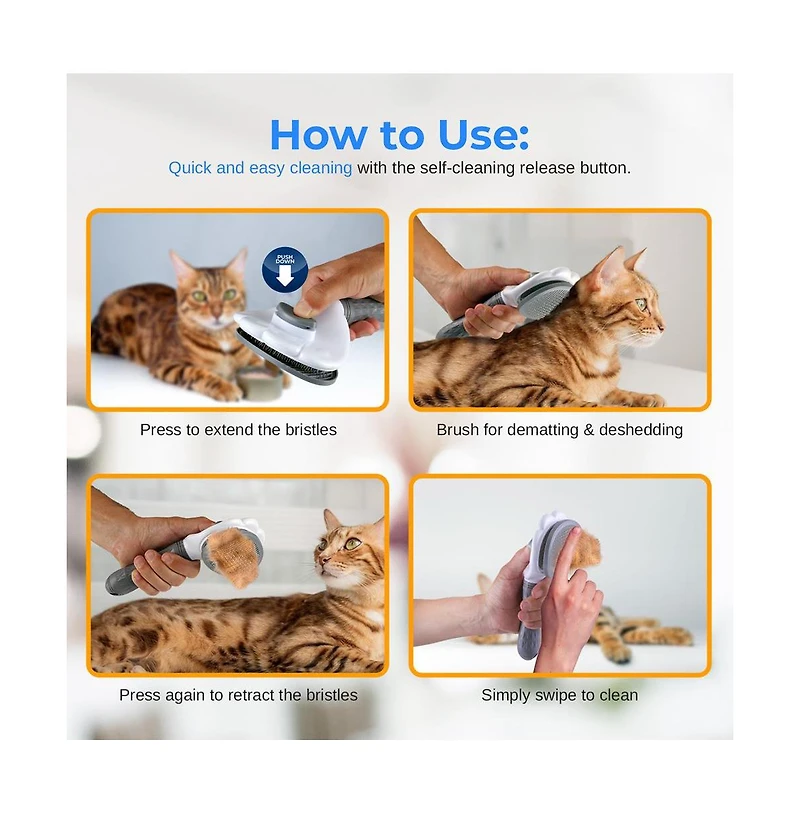 How to Use:
Quick and easy cleaning with the self-cleaning release button.

PUSH DOWN

Press to extend the bristles

Brush for dematting & deshedding

Press again to retract the bristles

Simply swipe to clean