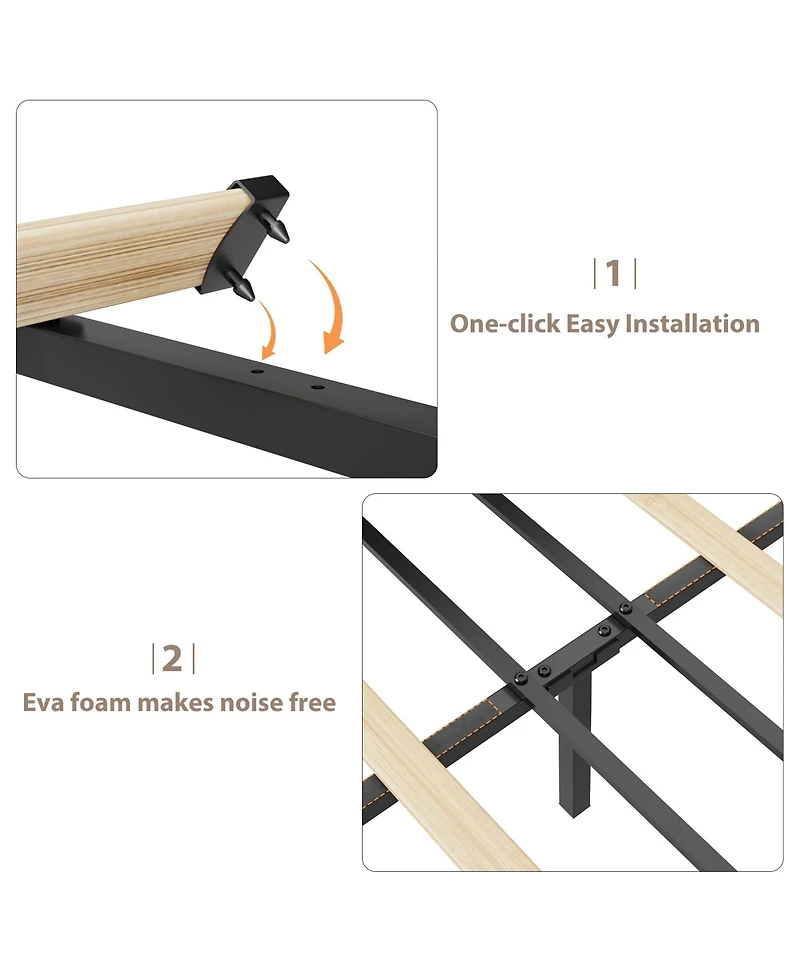 |1|

One-click Easy Installation

|2|

Eva foam makes noise free