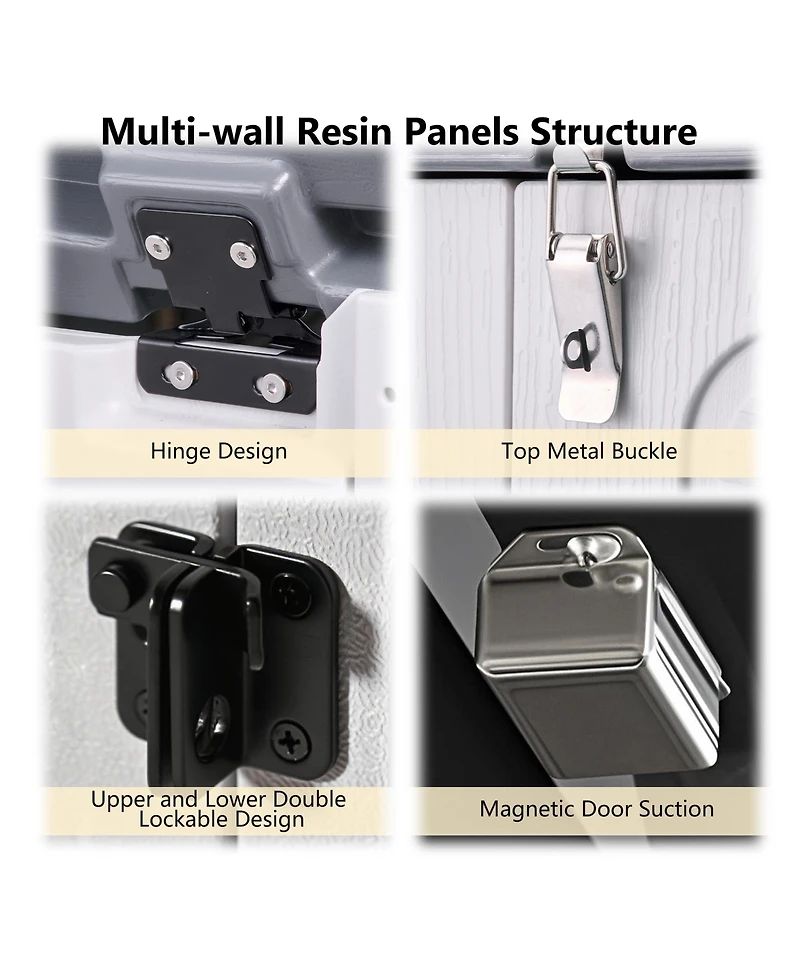 Multi-wall Resin Panels Structure

Hinge Design

Top Metal Buckle

Upper and Lower Double Lockable Design

Magnetic Door Suction