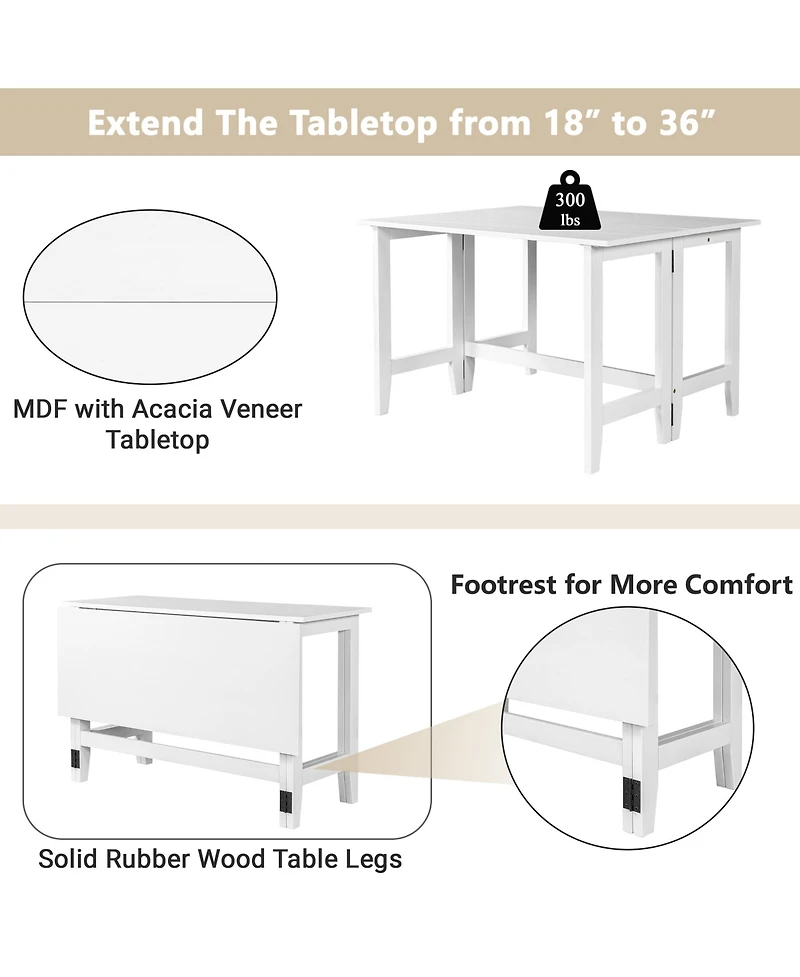 Extend The Tabletop from 18” to 36”

300 lbs

MDF with Acacia Veneer Tabletop

Footrest for More Comfort

Solid Rubber Wood Table Legs