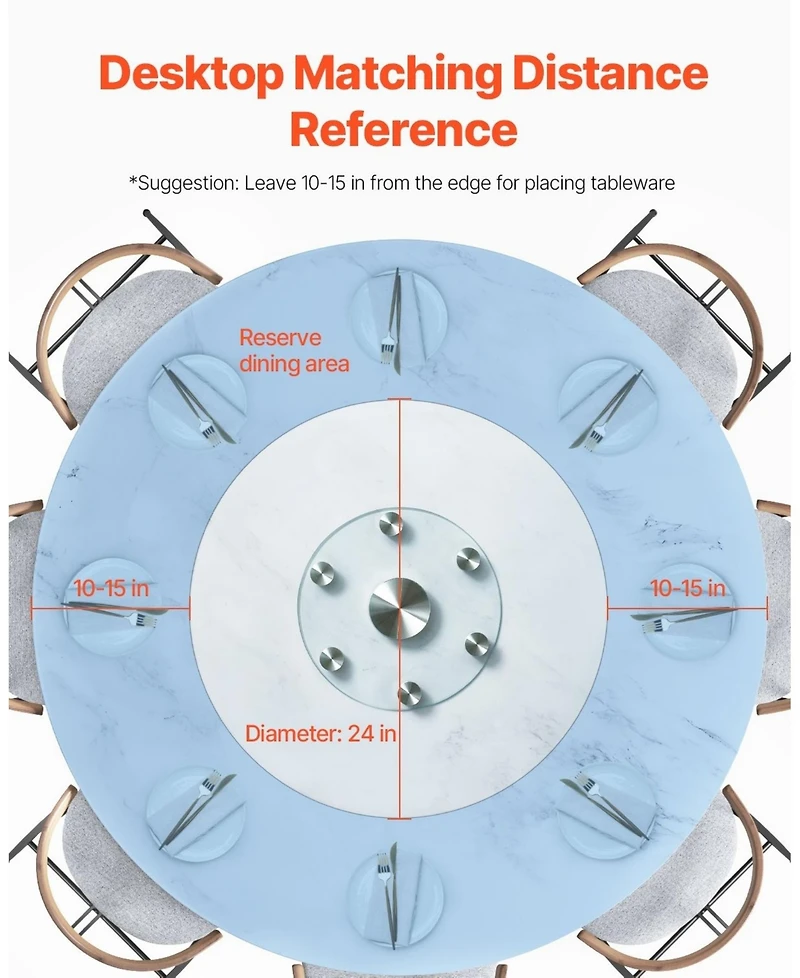 Desktop Matching Distance Reference

*Suggestion: Leave 10-15 in from the edge for placing tableware

Reserve dining area

10-15 in

10-15 in

Diameter: 24 in