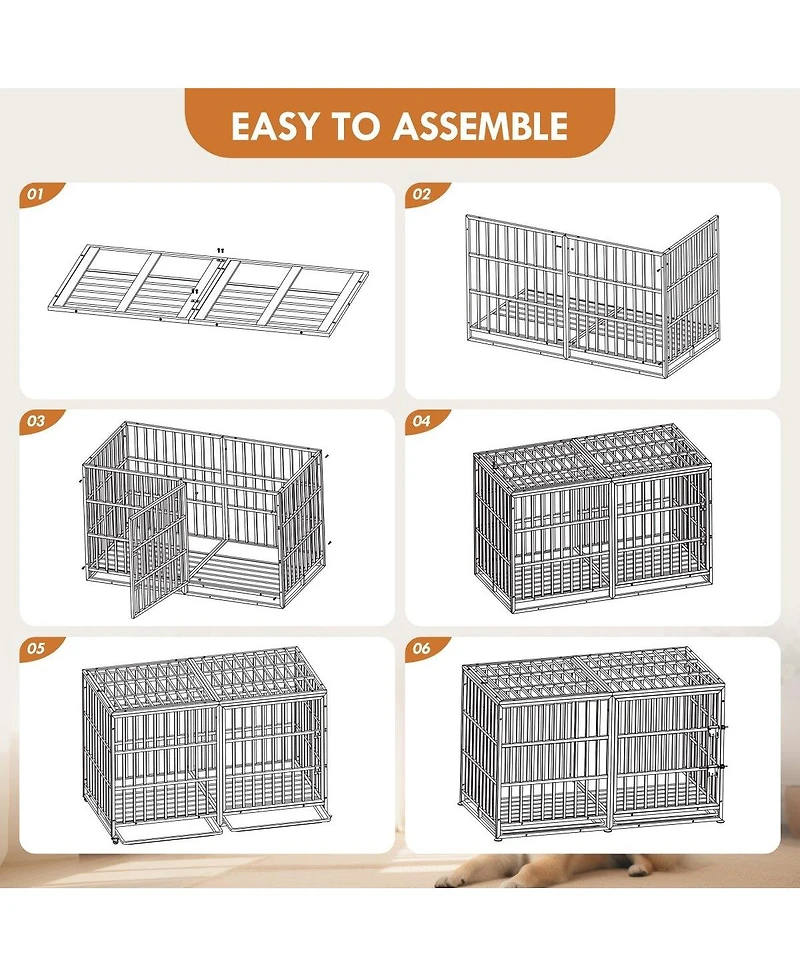 EASY TO ASSEMBLE

01

02

03

04

05

06