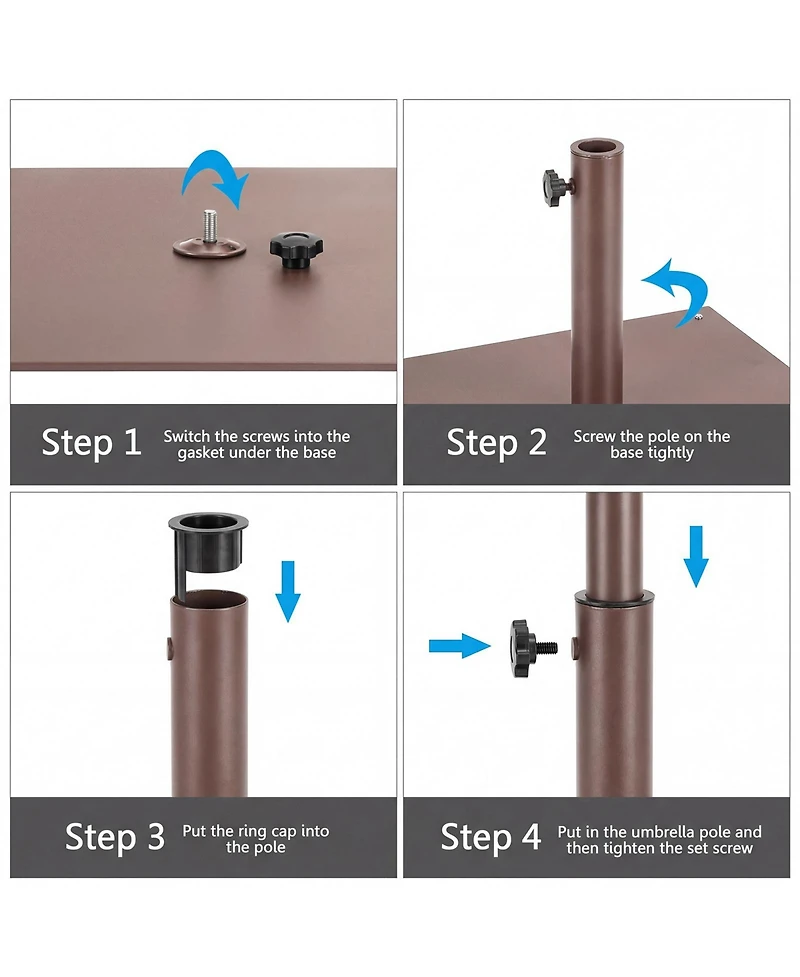 Step 1 Switch the screws into the gasket under the base

Step 2 Screw the pole on the base tightly

Step 3 Put the ring cap into the pole

Step 4 Put in the umbrella pole and then tighten the set screw