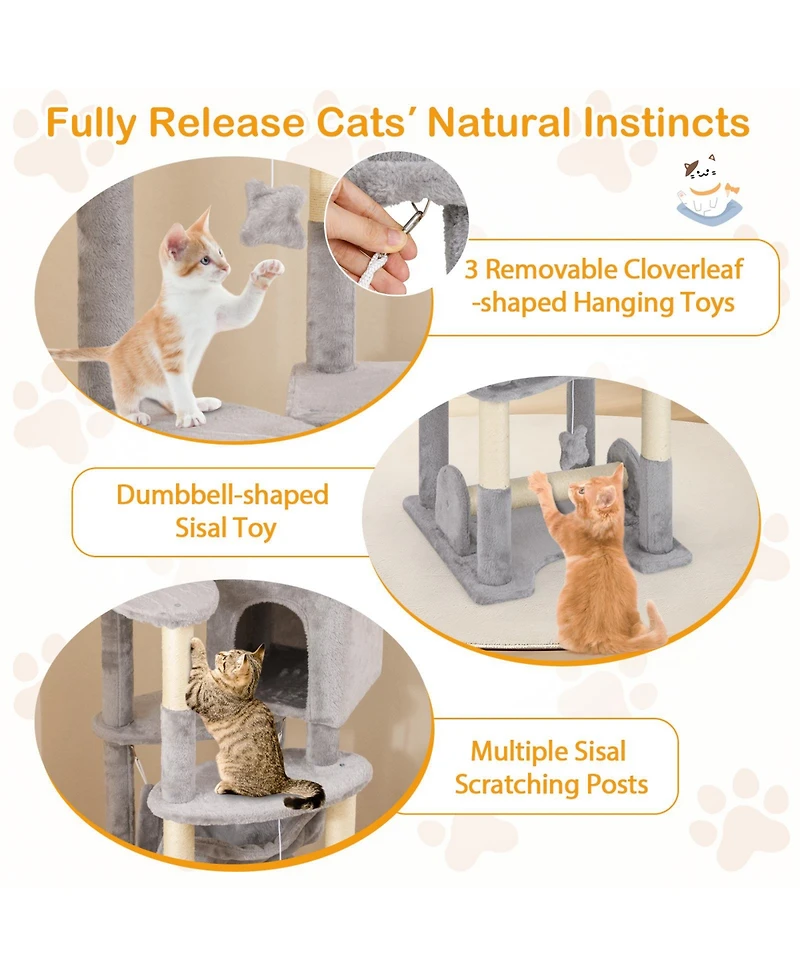 Fully Release Cats' Natural Instincts

3 Removable Cloverleaf -shaped Hanging Toys

Dumbbell-shaped Sisal Toy

Multiple Sisal Scratching Posts