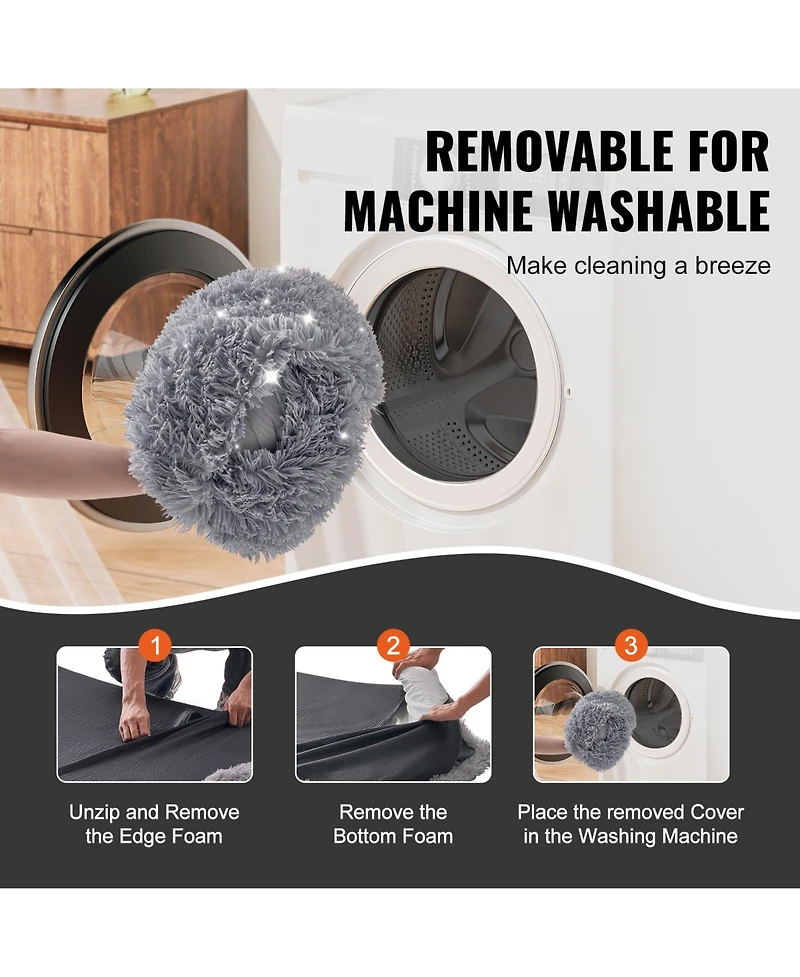 REMOVABLE FOR MACHINE WASHABLE

Make cleaning a breeze

1

Unzip and Remove the Edge Foam

2

Remove the Bottom Foam

3

Place the removed Cover in the Washing Machine