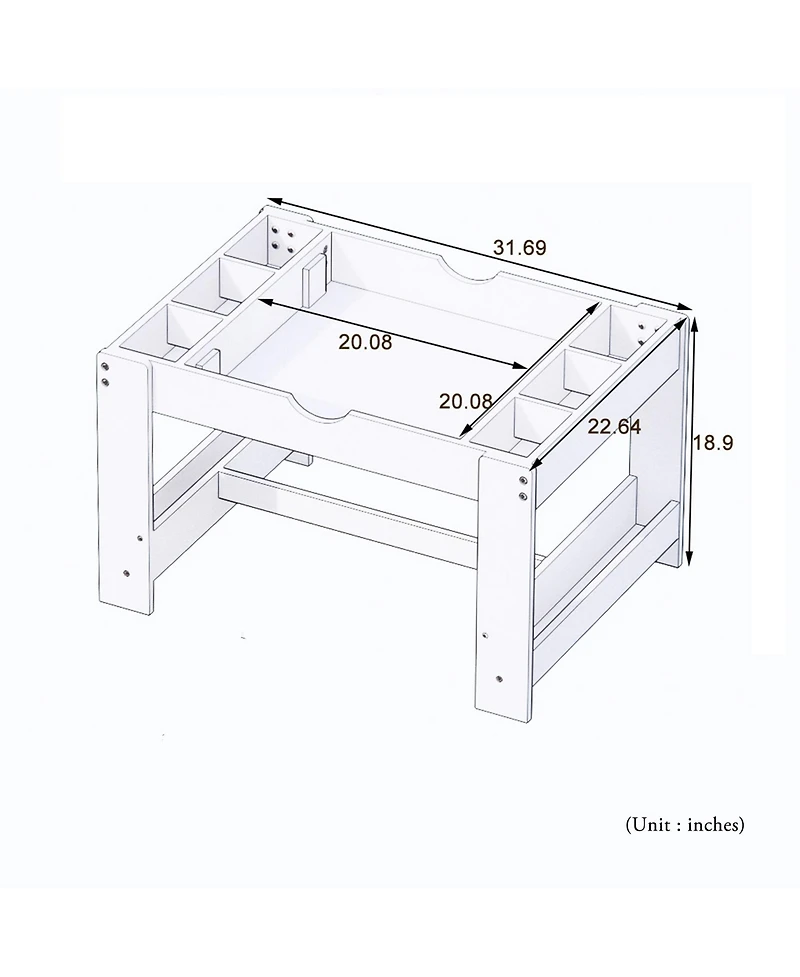 31.69
20.08
20.08
22.64
18.9
(Unit : inches)