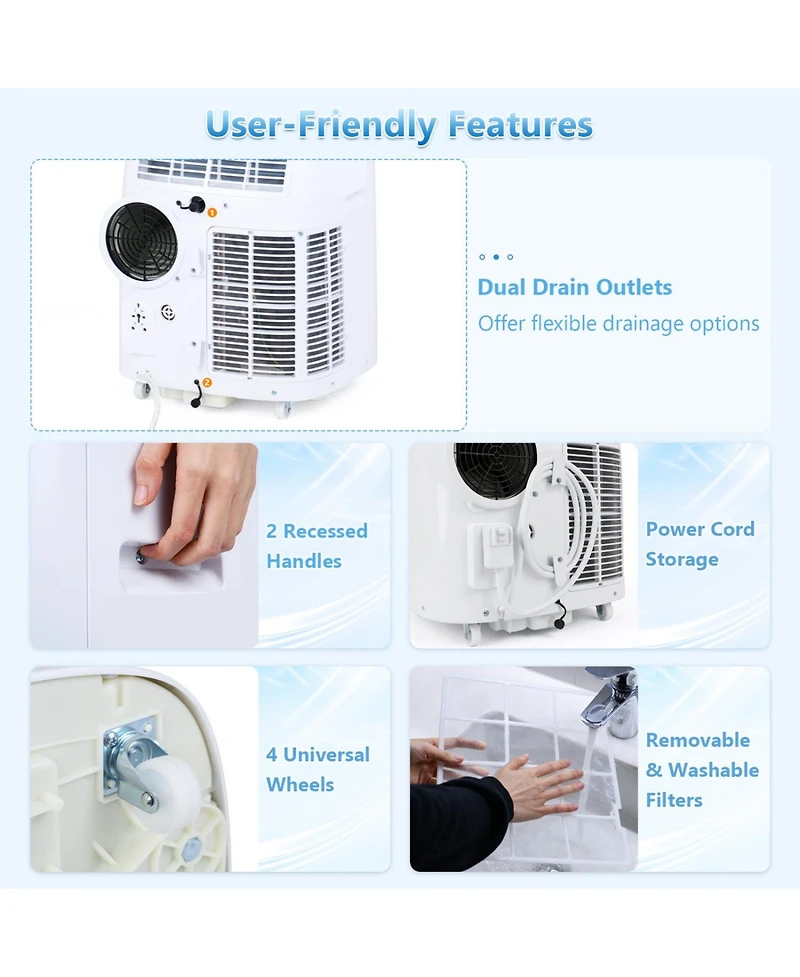 User-Friendly Features

1

2

Dual Drain Outlets

Offer flexible drainage options

2 Recessed Handles

Power Cord Storage

4 Universal Wheels

Removable & Washable Filters