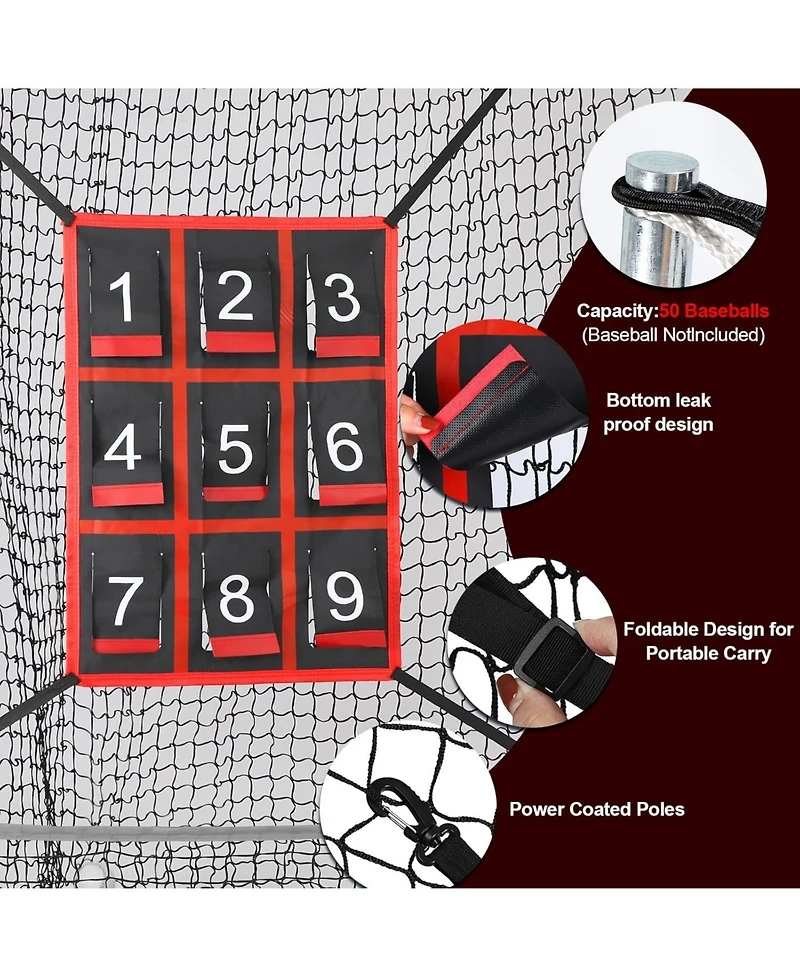 1 2 3
4 5 6
7 8 9

Capacity:50 Baseballs
(Baseball NotIncluded)

Bottom leak proof design

Foldable Design for Portable Carry

Power Coated Poles