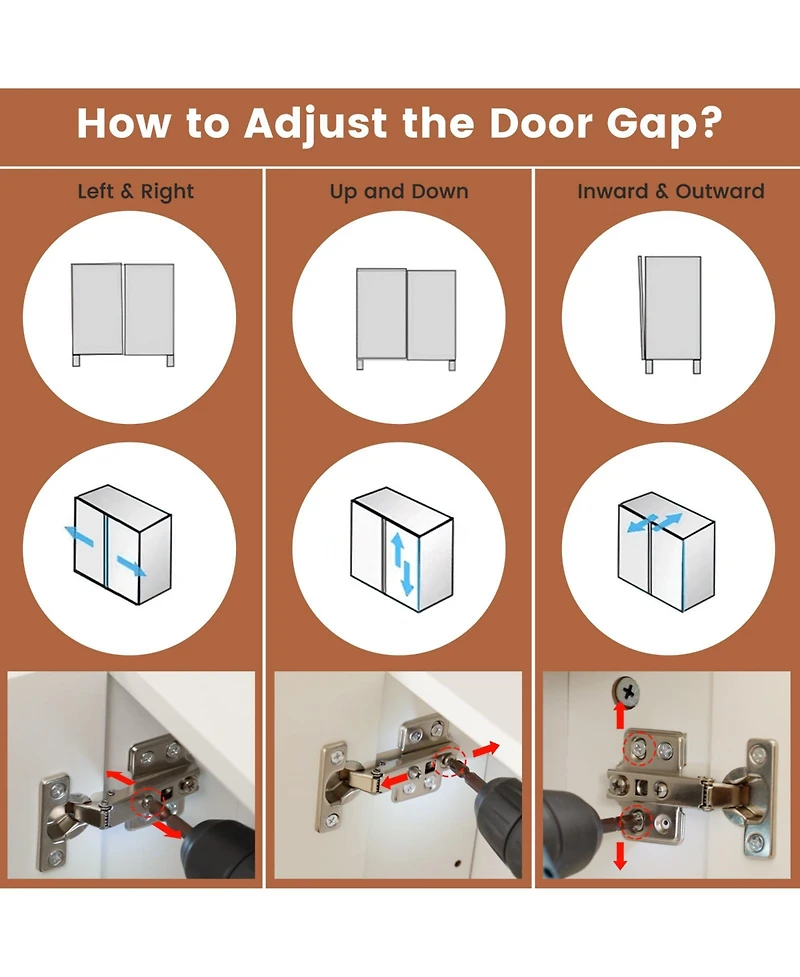 How to Adjust the Door Gap?

Left & Right

Up and Down

Inward & Outward