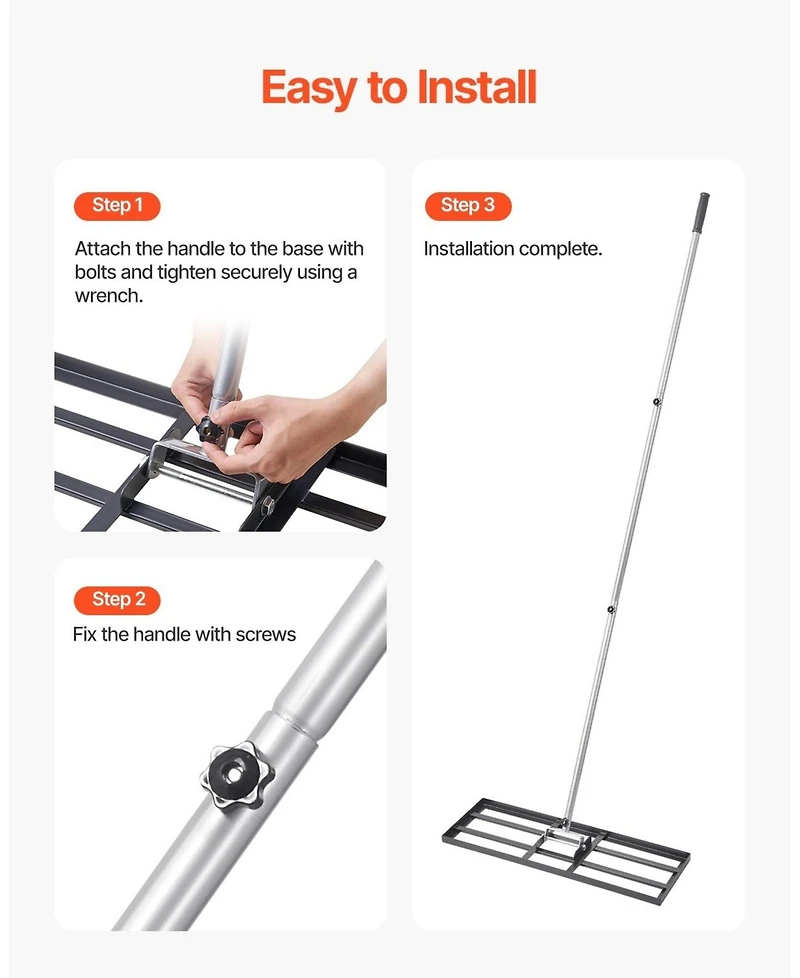 Easy to Install

Step 1

Attach the handle to the base with bolts and tighten securely using a wrench.

Step 2

Fix the handle with screws

Step 3

Installation complete.