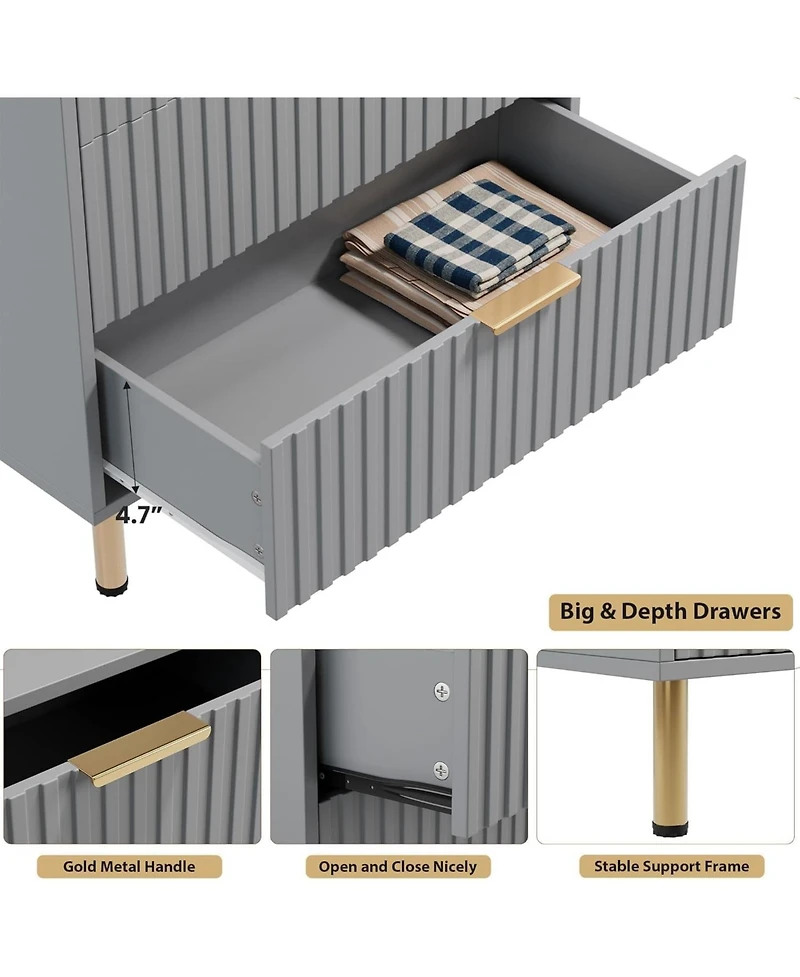 4.7"

Big & Depth Drawers

Gold Metal Handle

Open and Close Nicely

Stable Support Frame