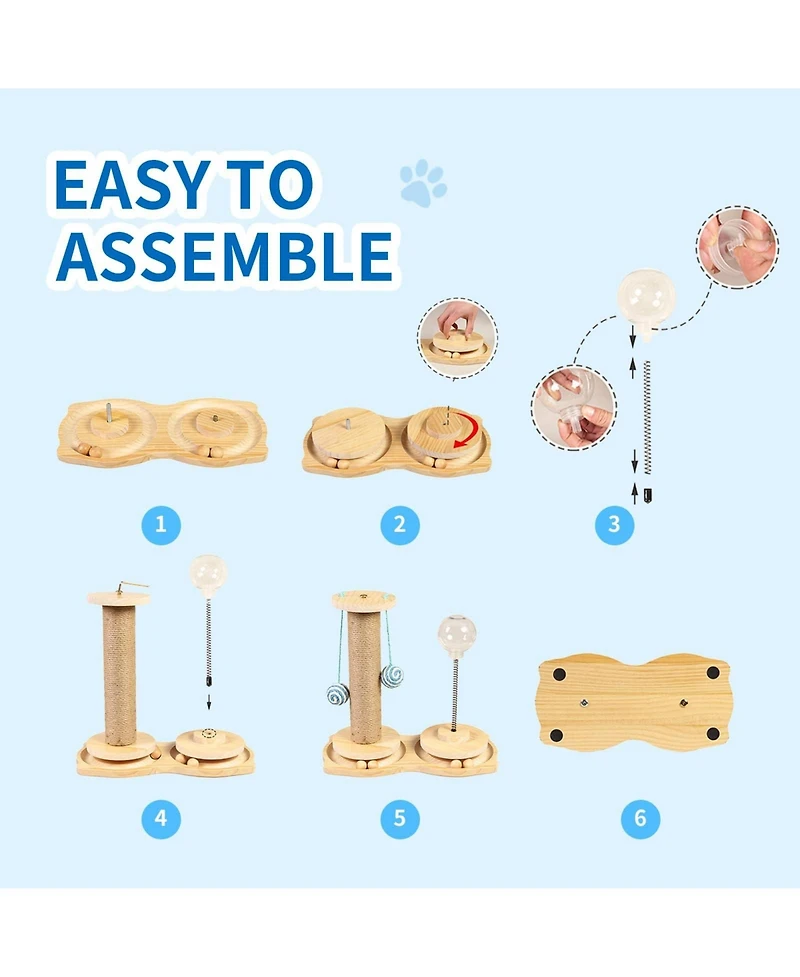 EASY TO ASSEMBLE

1

2

3

4

5

6